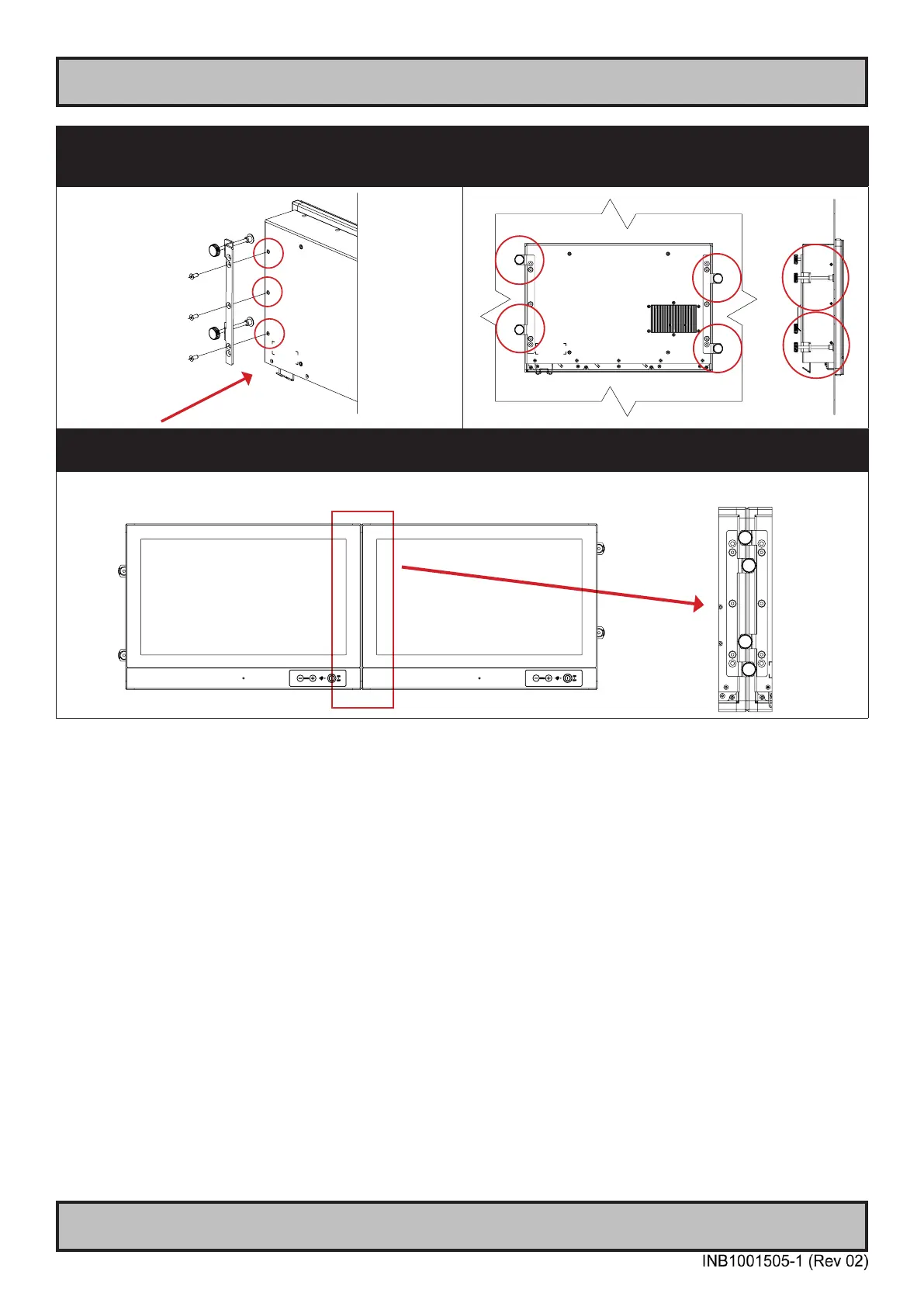 INB1001505-1 (Rev 02)