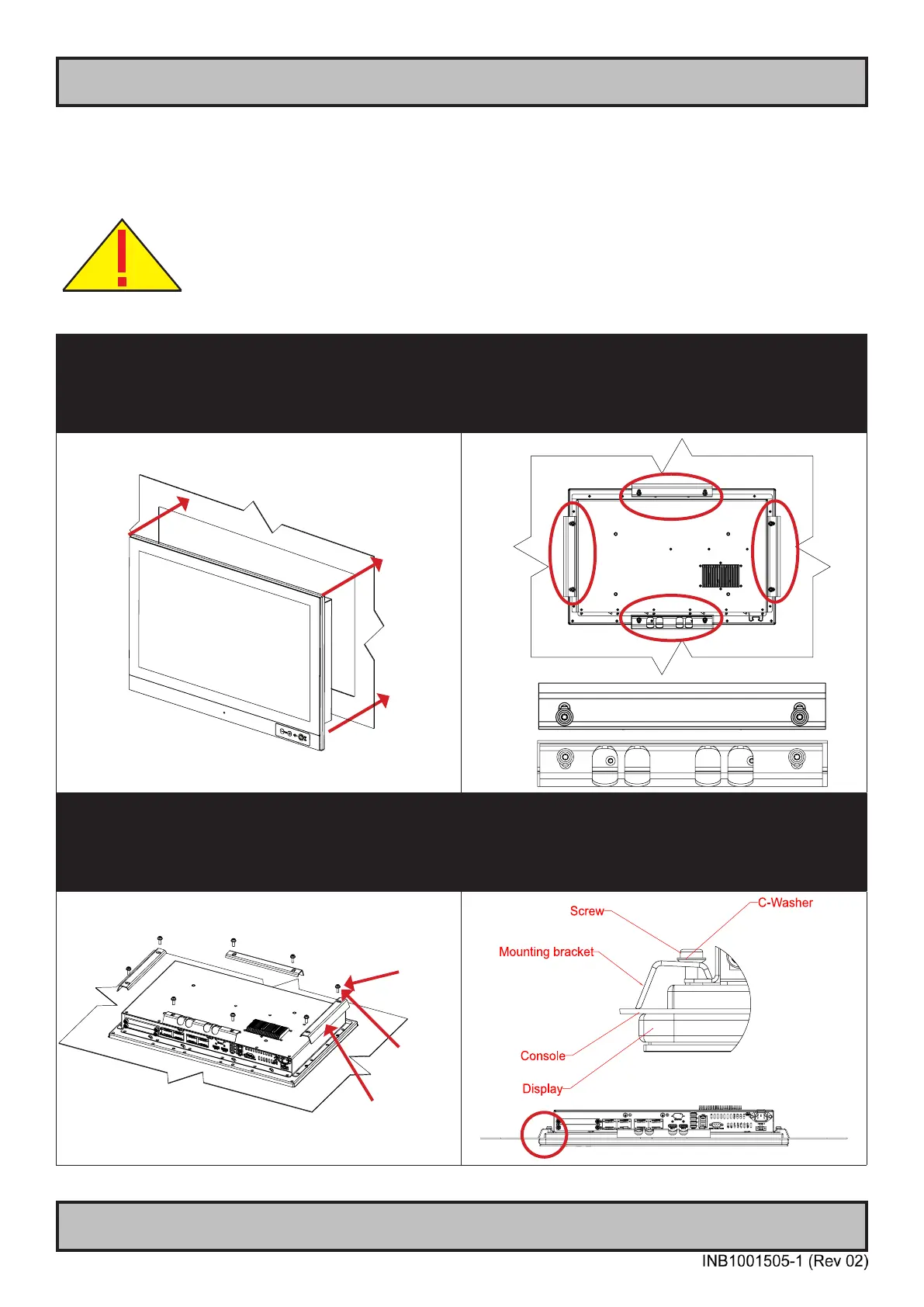 Screw

C-Washer

Mounting bracket

Console

Display

INB1001505-1 (Rev 02)