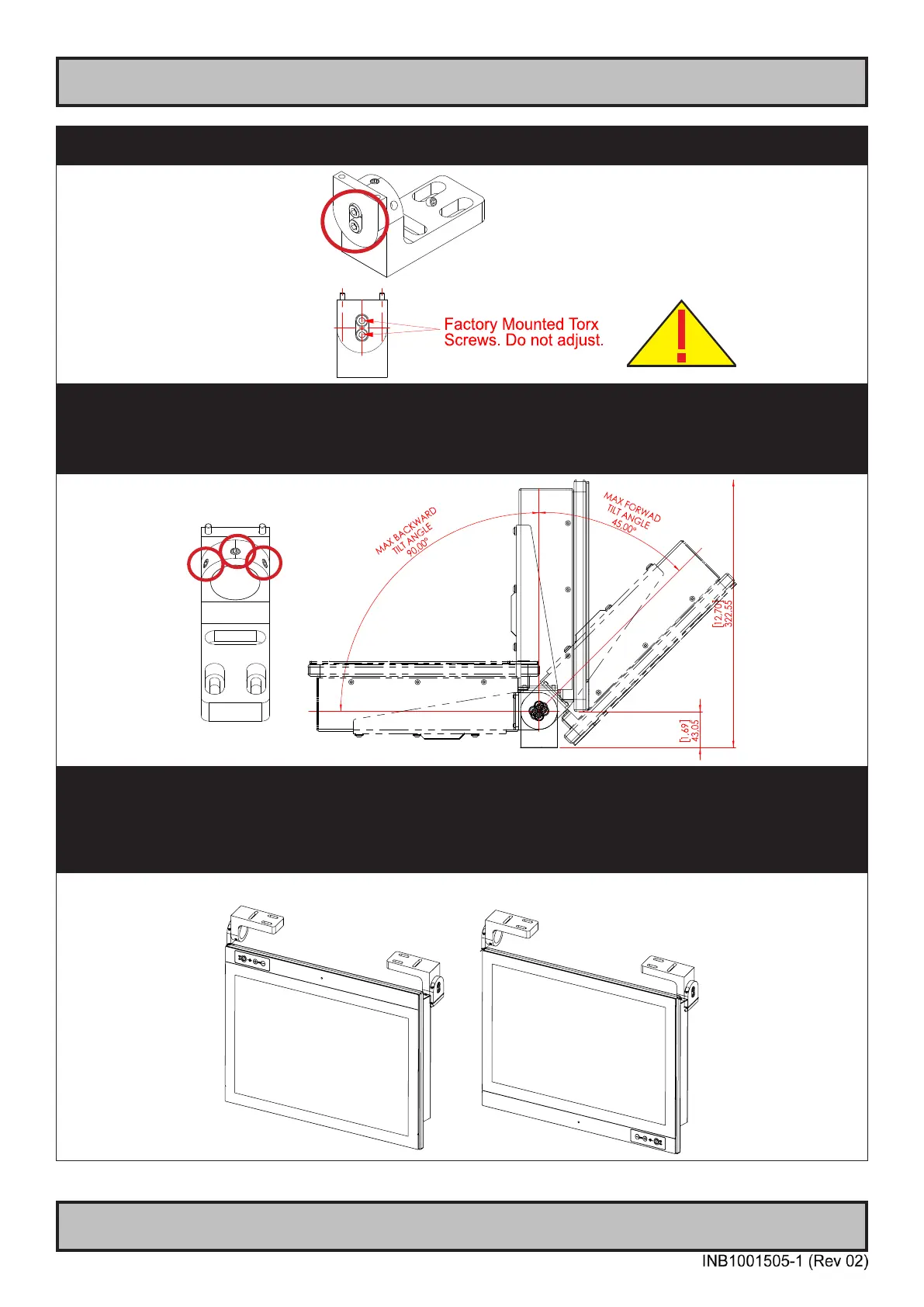 Factory Mounted Torx Screws. Do not adjust.

MAX BACKWARD TILT ANGLE 90.00°

MAX FORWAD TILT ANGLE 45.00°

[12.70] 322.55

[1.69] 43.05

INB1001505-1 (Rev 02)