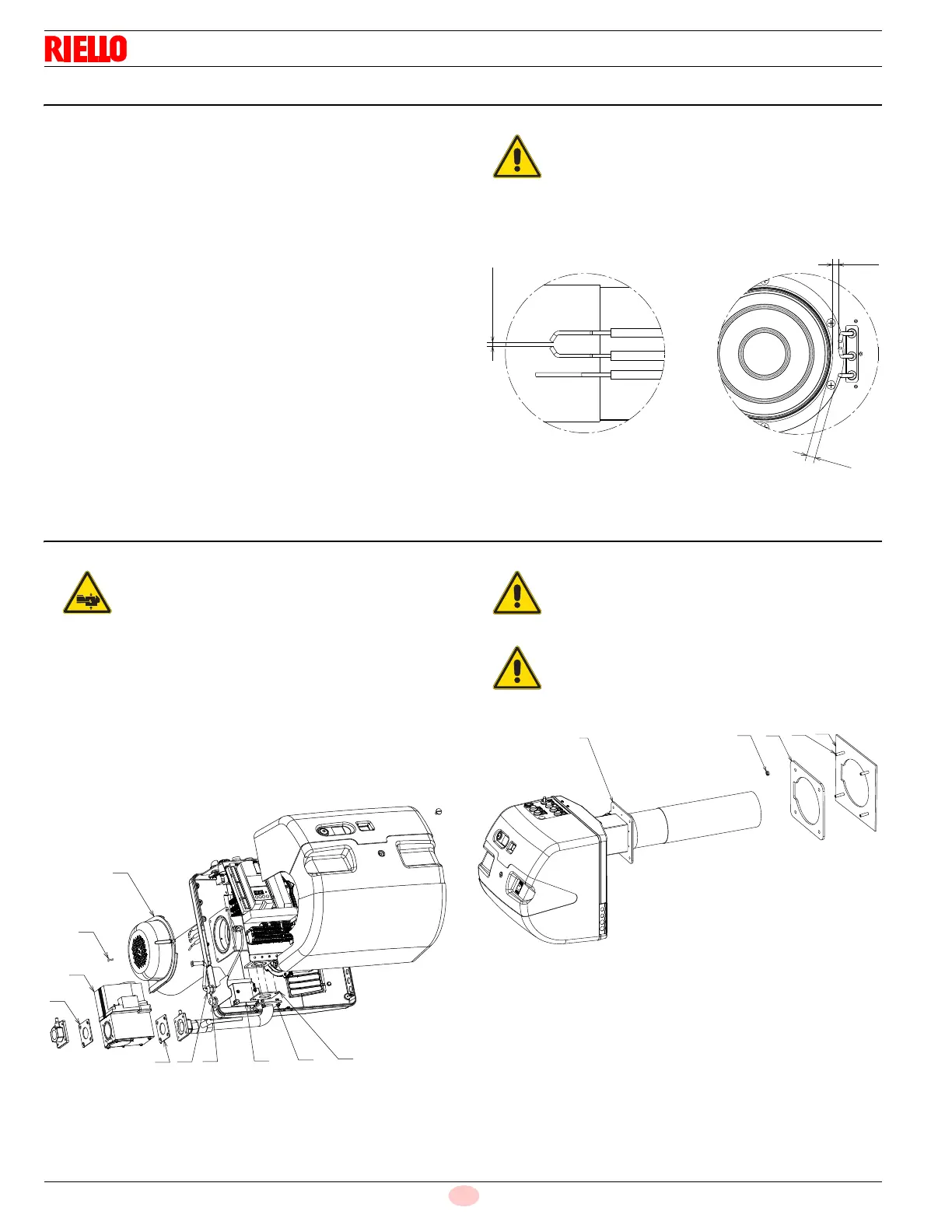 RIELLO