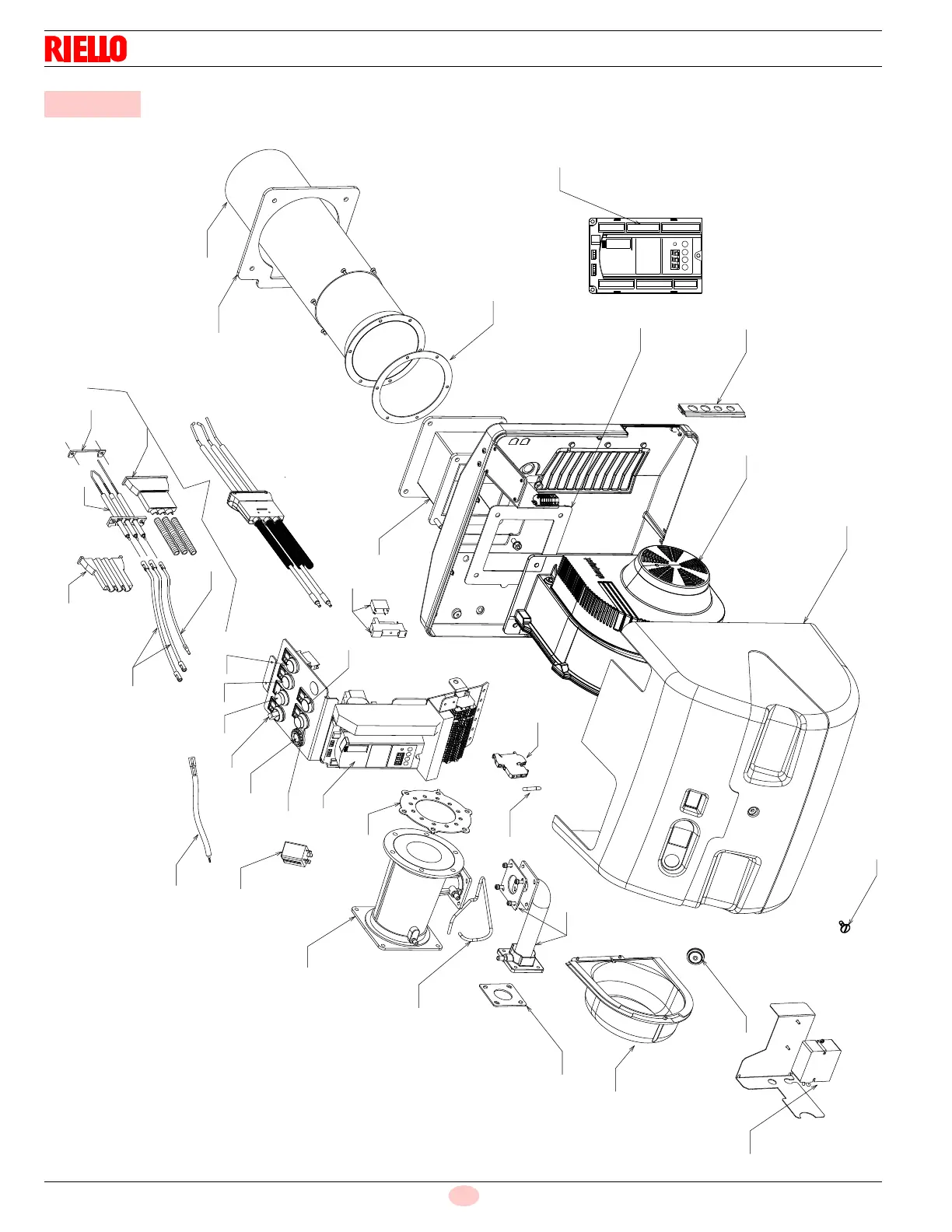 RIELLO