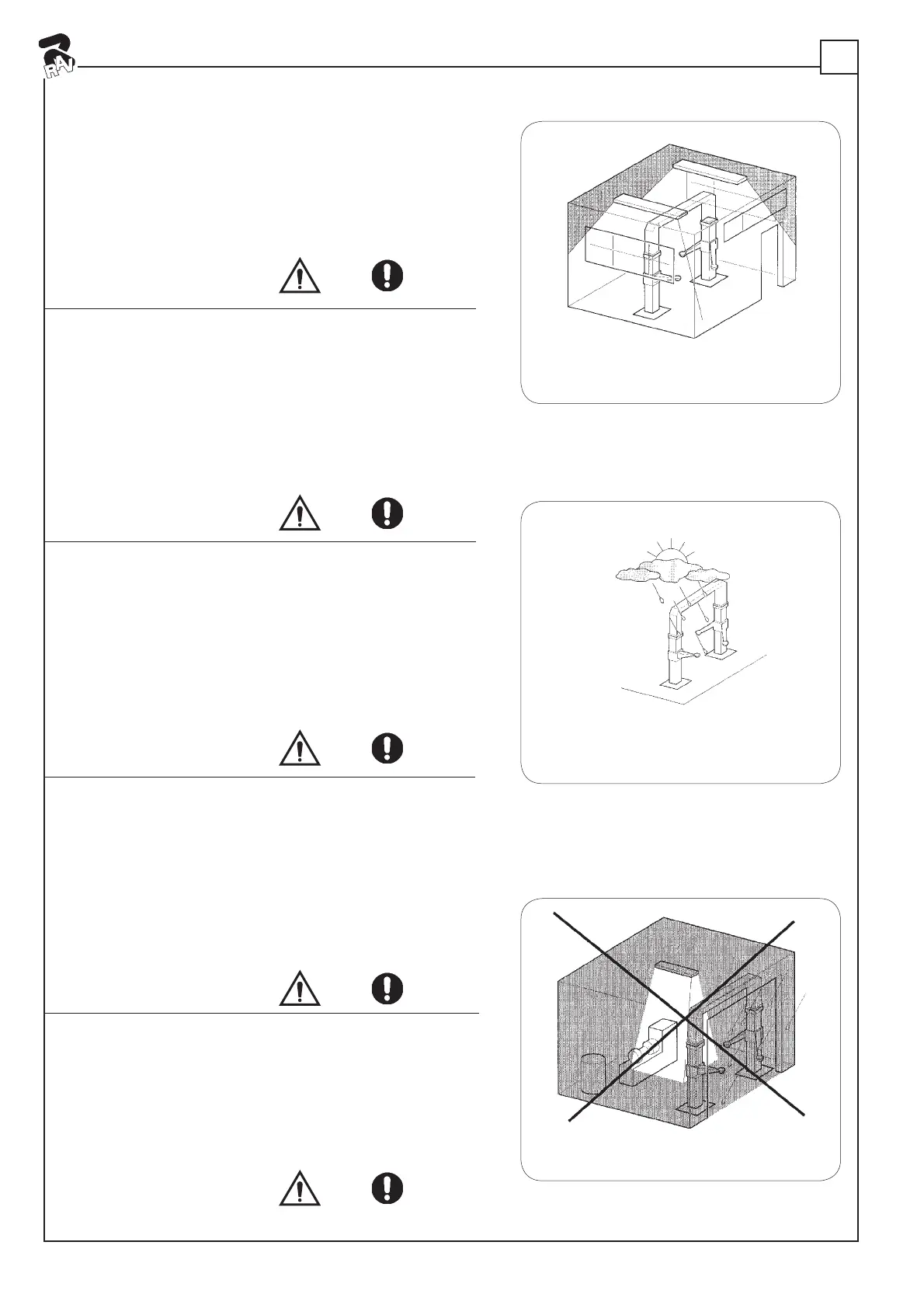 RAV