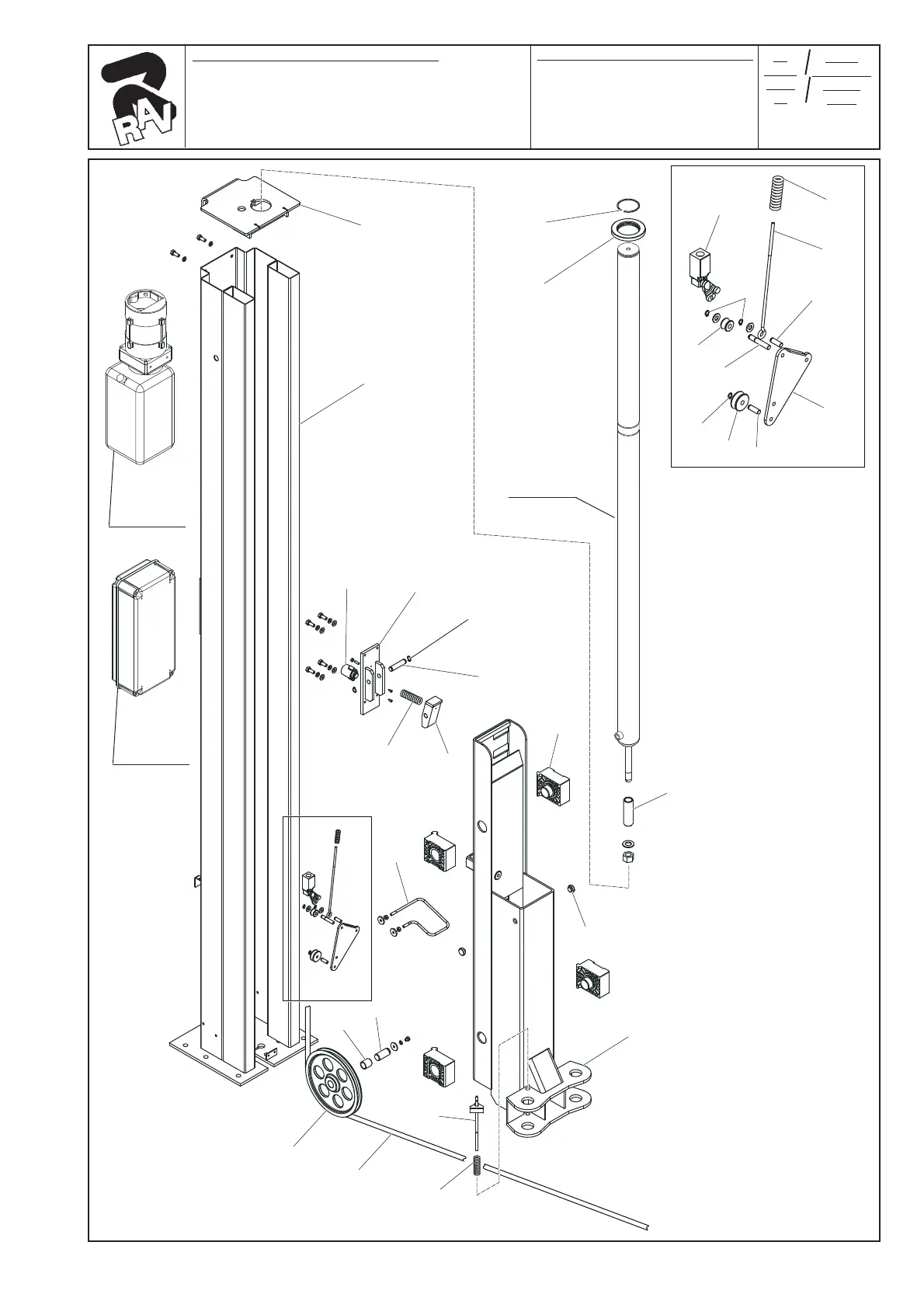 RAV