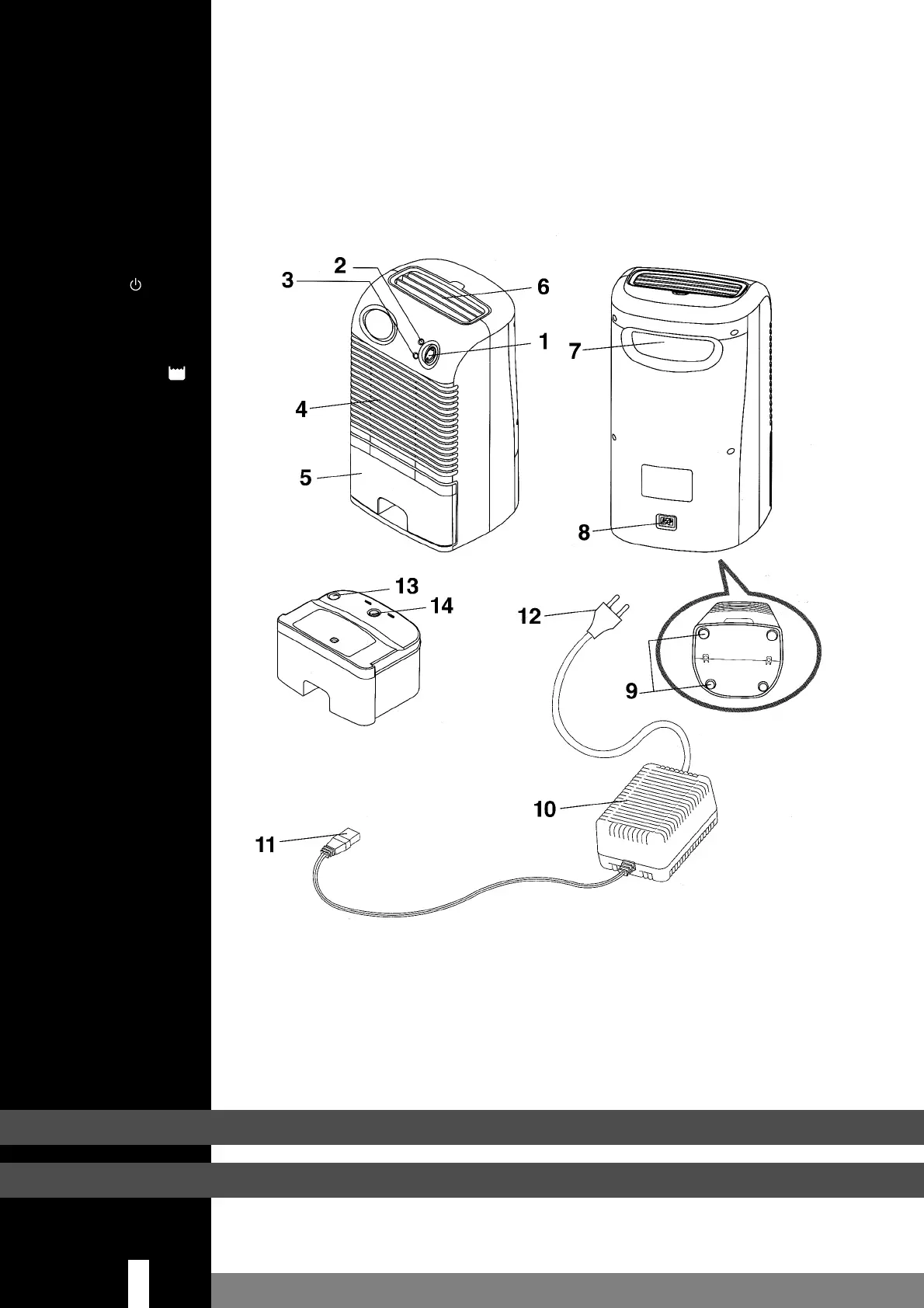 2
3
6
1
7
4
5
8
13
14
12
9
10
11