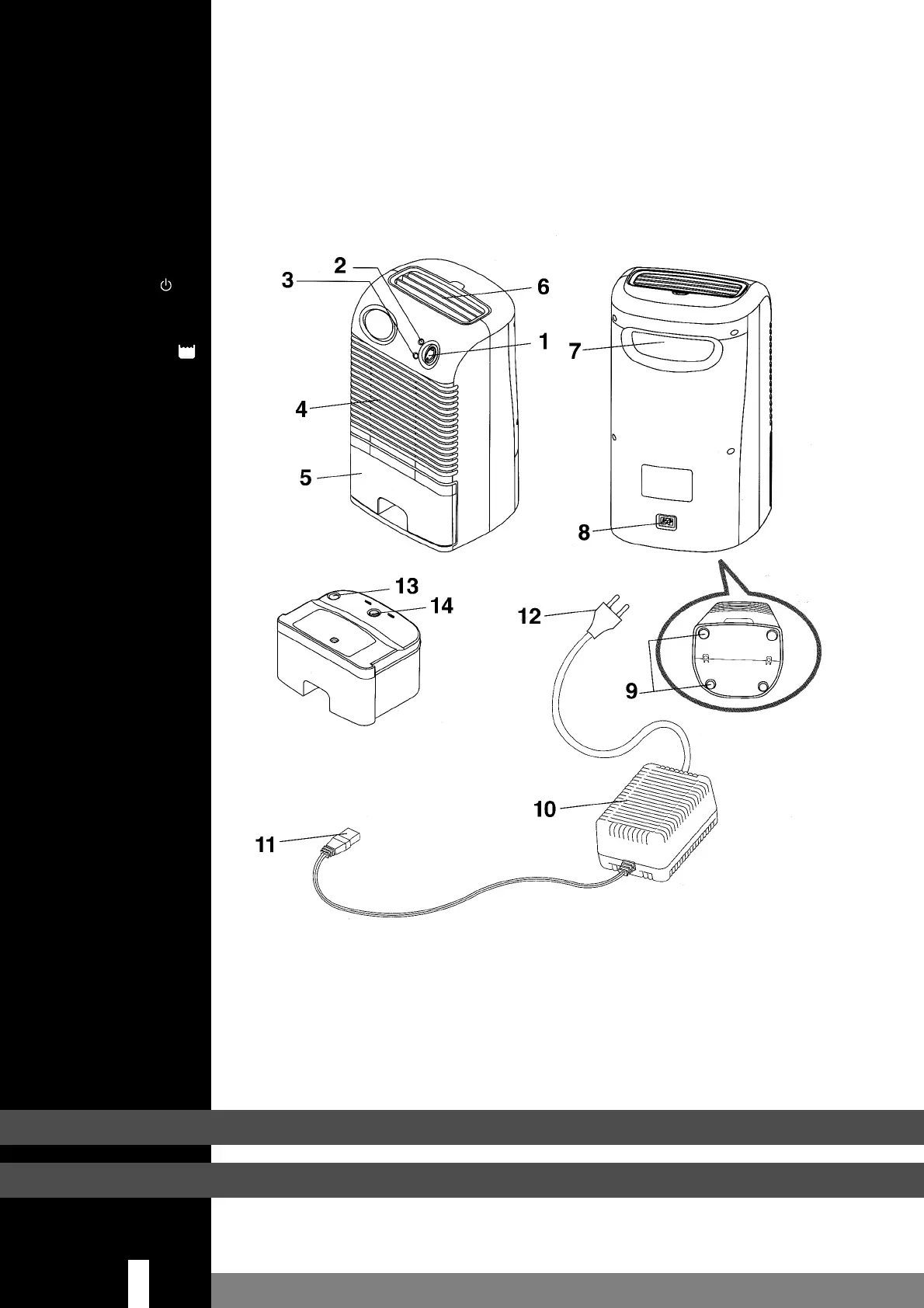 2
3
6
1
7
4
5
8
13
14
12
9
10
11