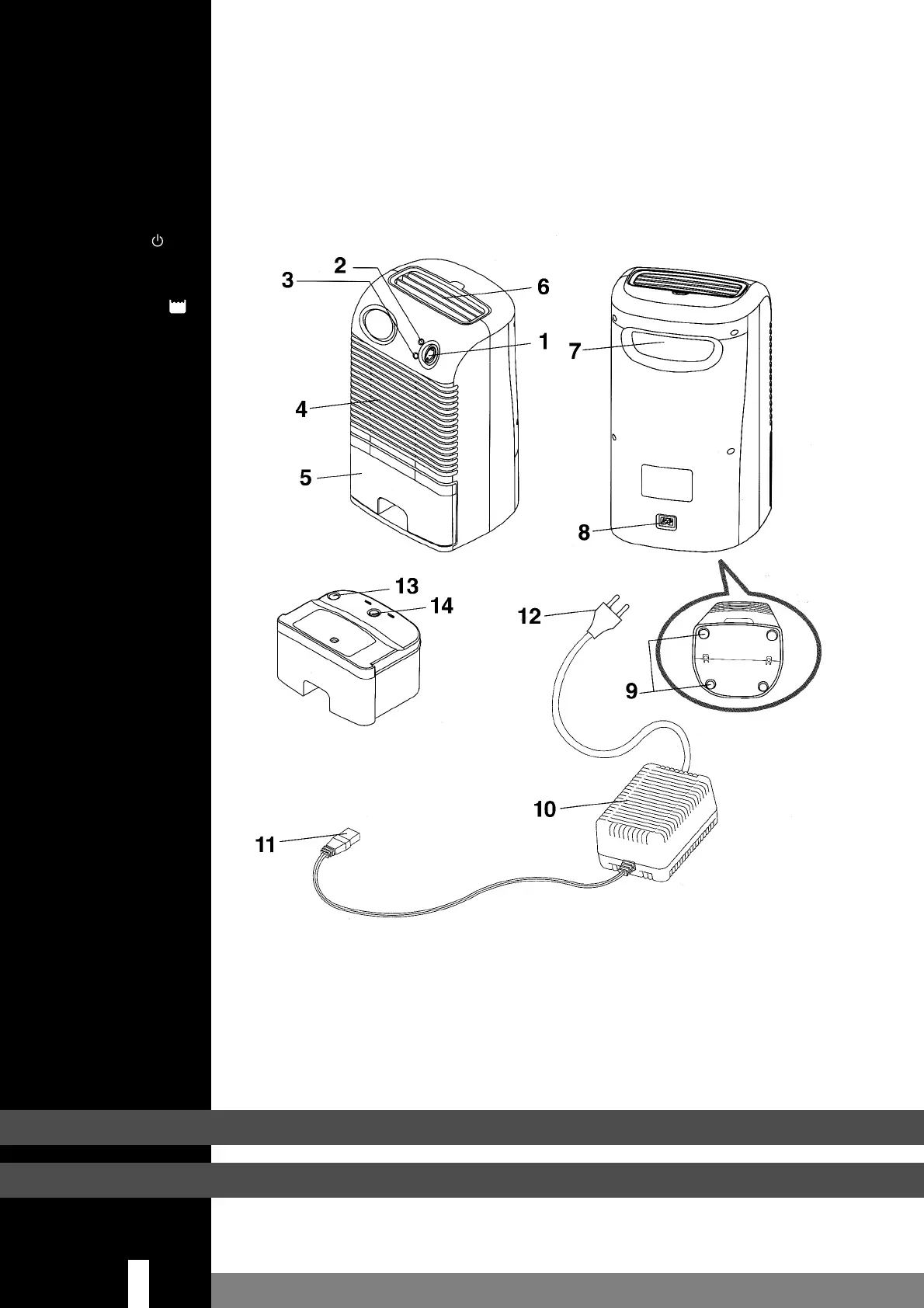 2
3
6
1
7
4
5
8
13
14
12
9
10
11