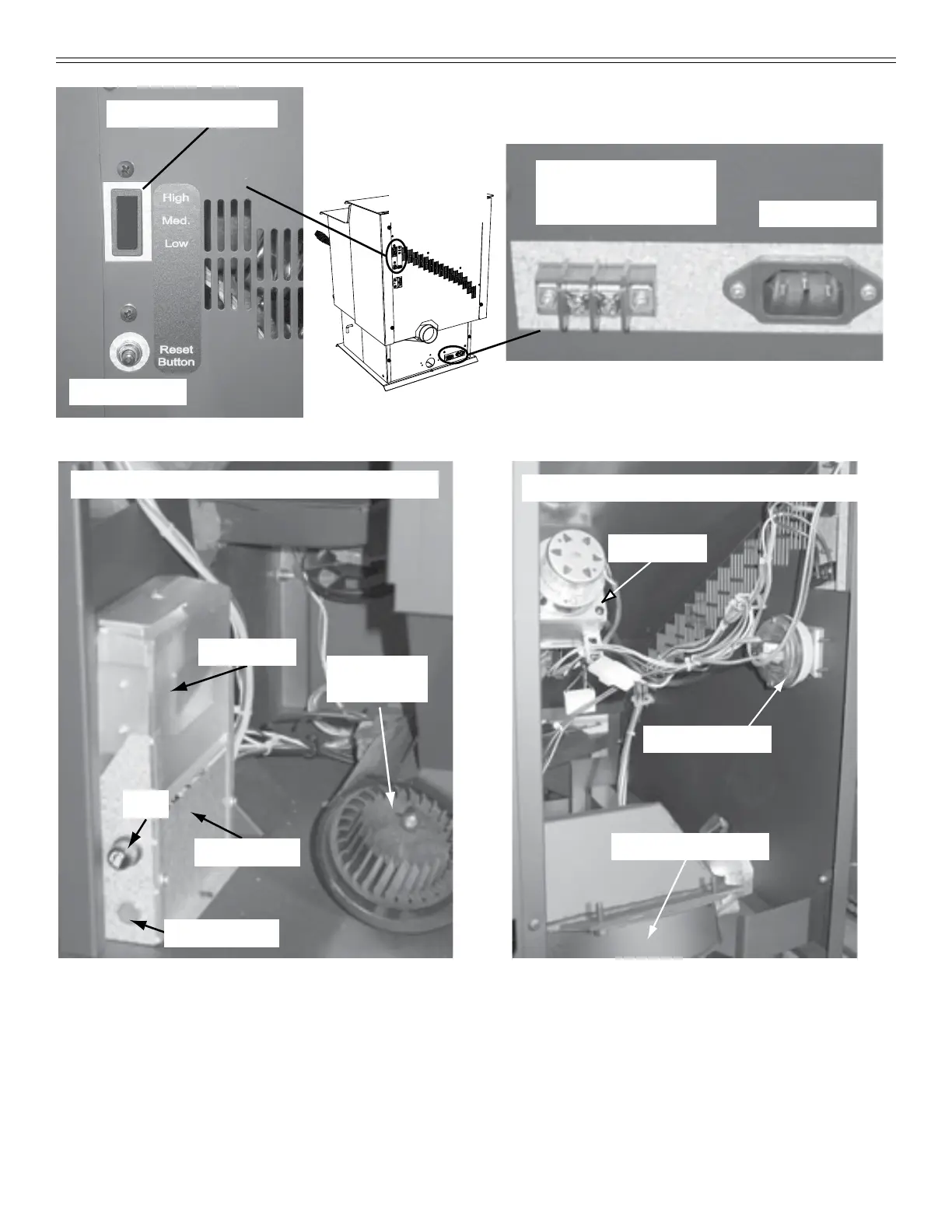 High
Med.
Low

Reset
Button