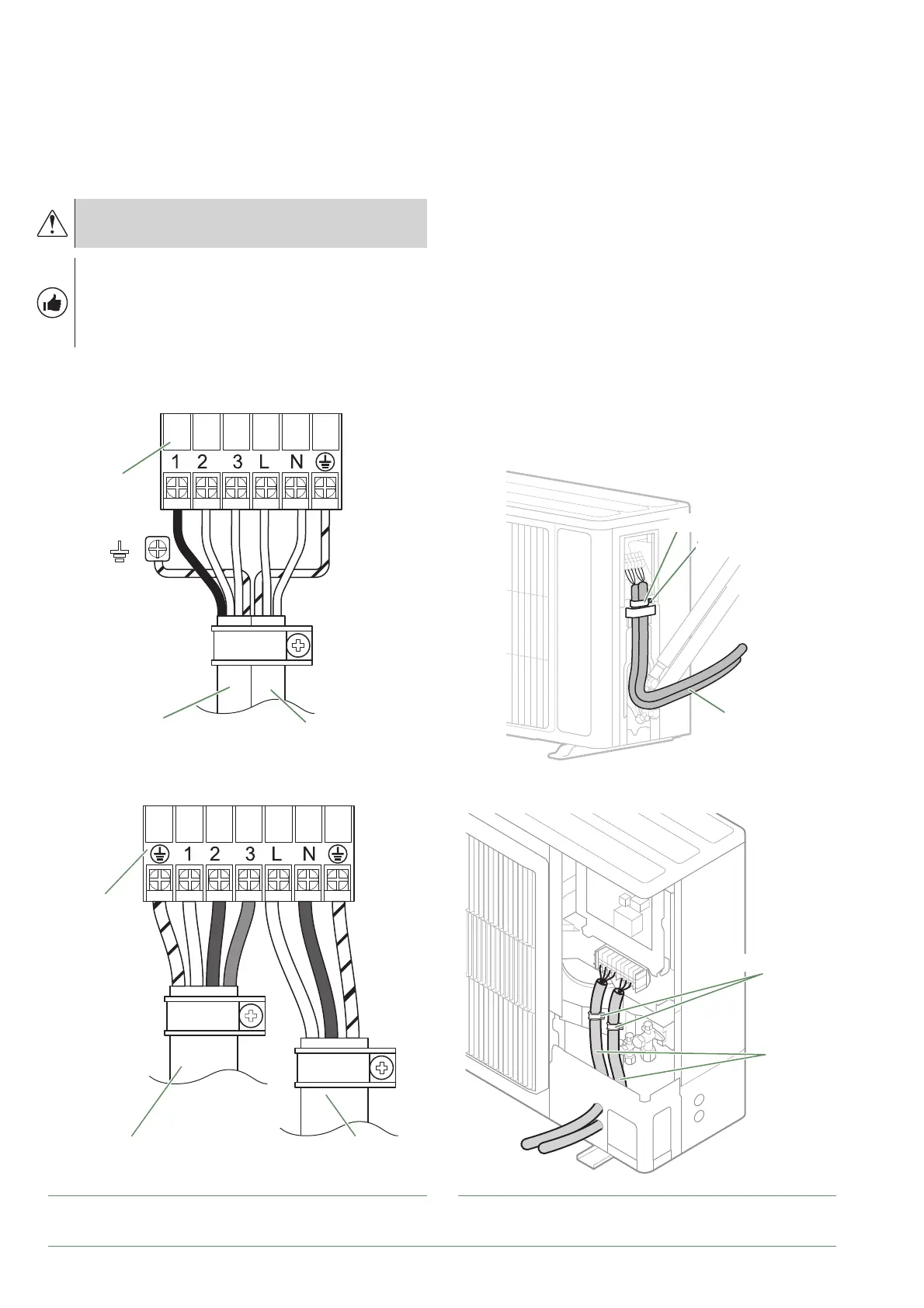 1 2 3 L N

1 2 3 L N