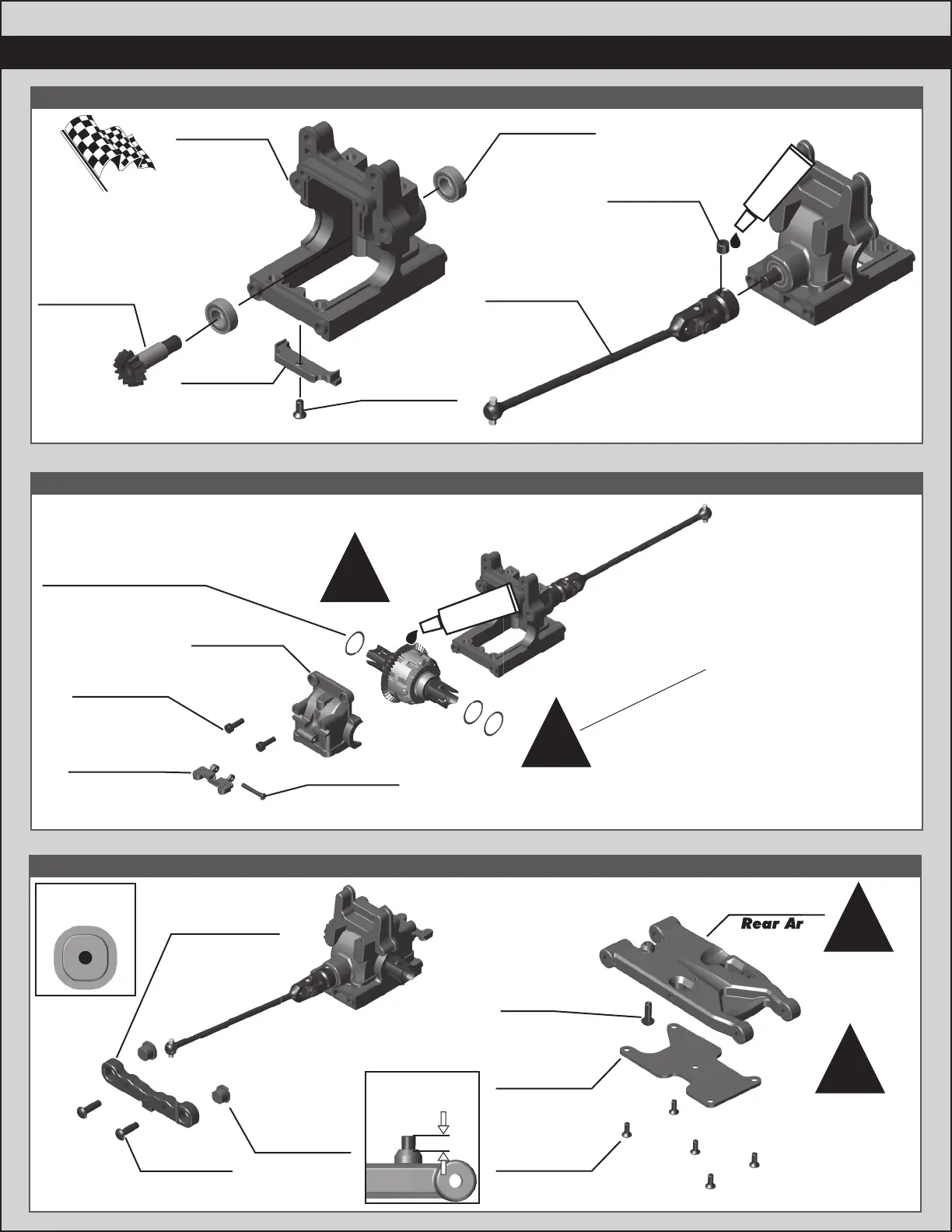 Rear Ar