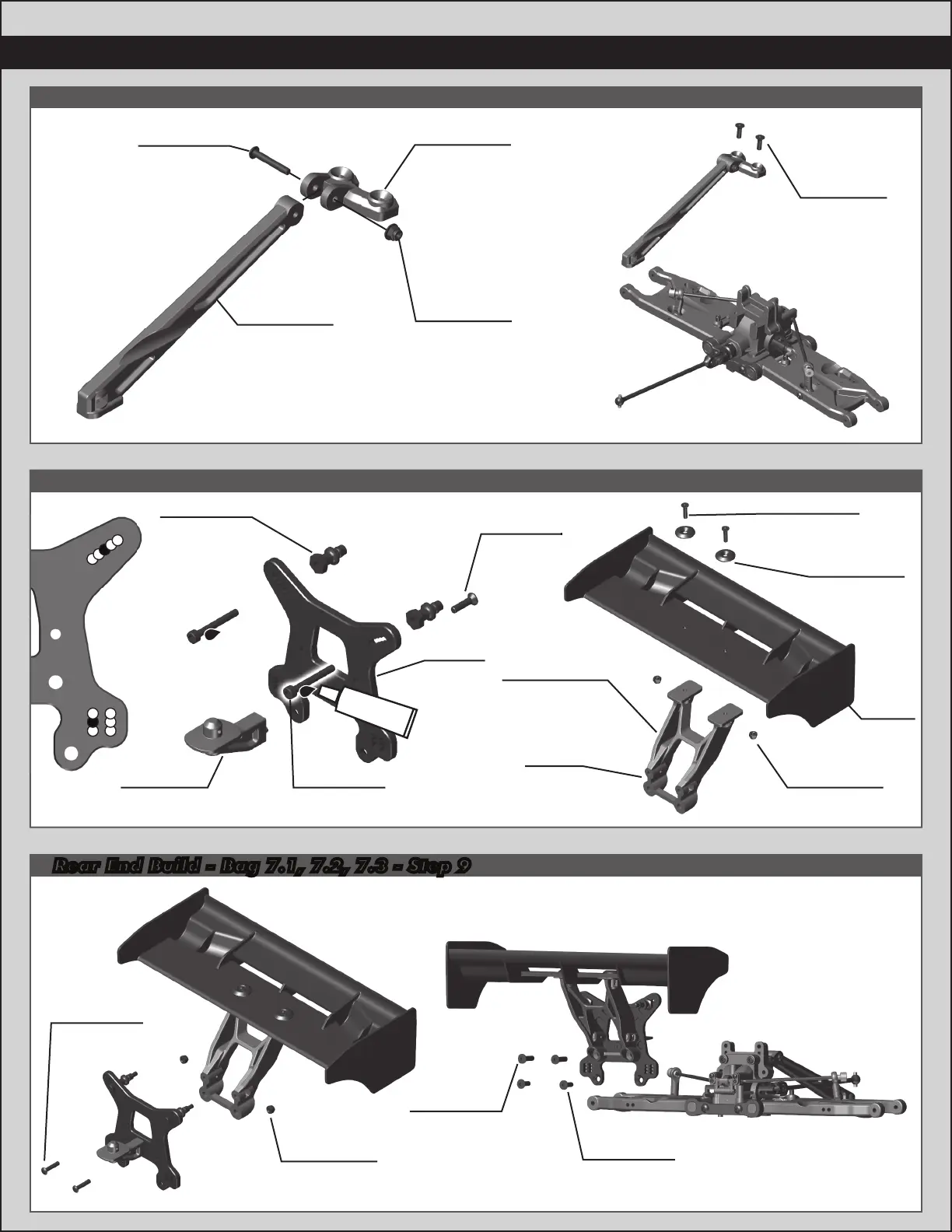 Rear End Build - Bag 7.1, 7.2, 7.3 - Step 9