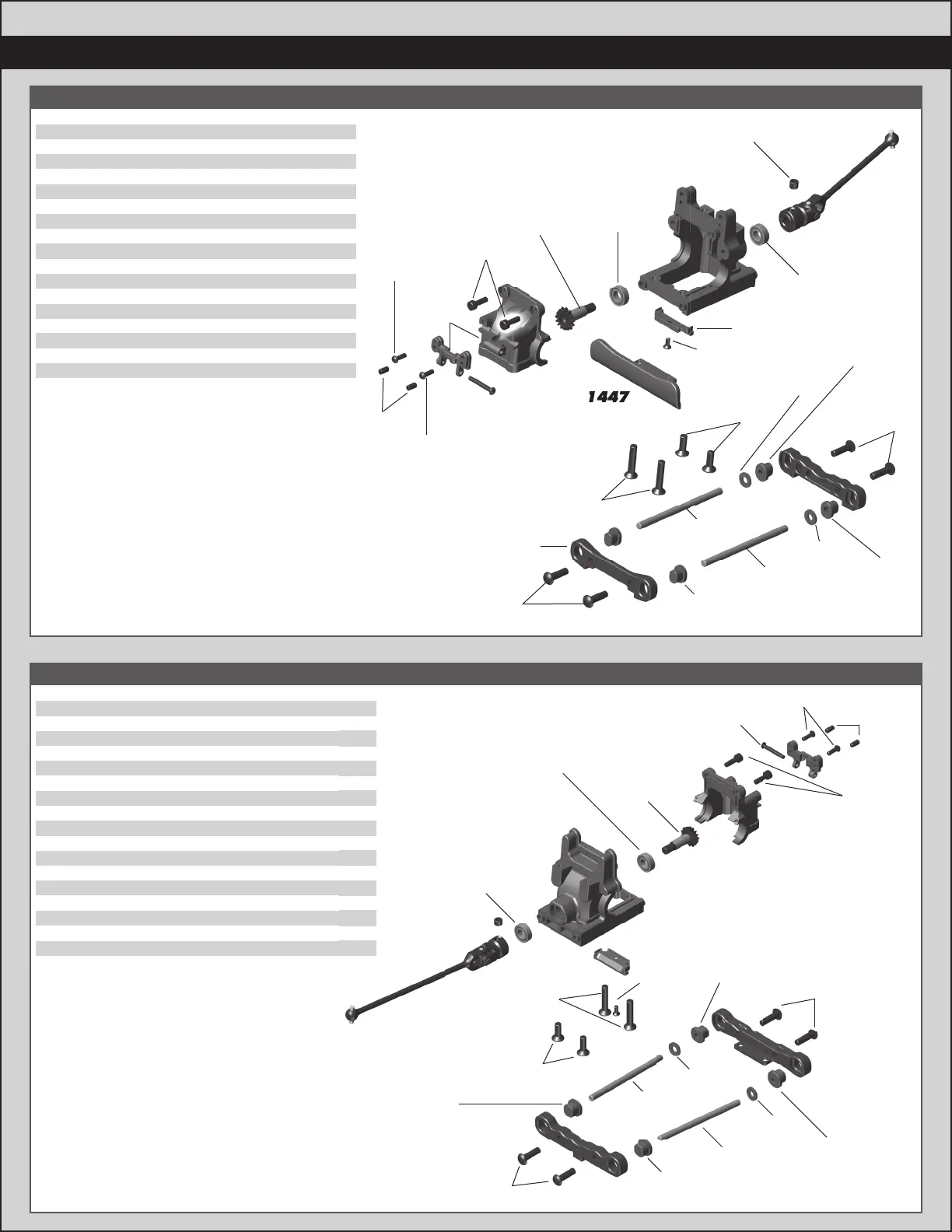 1447