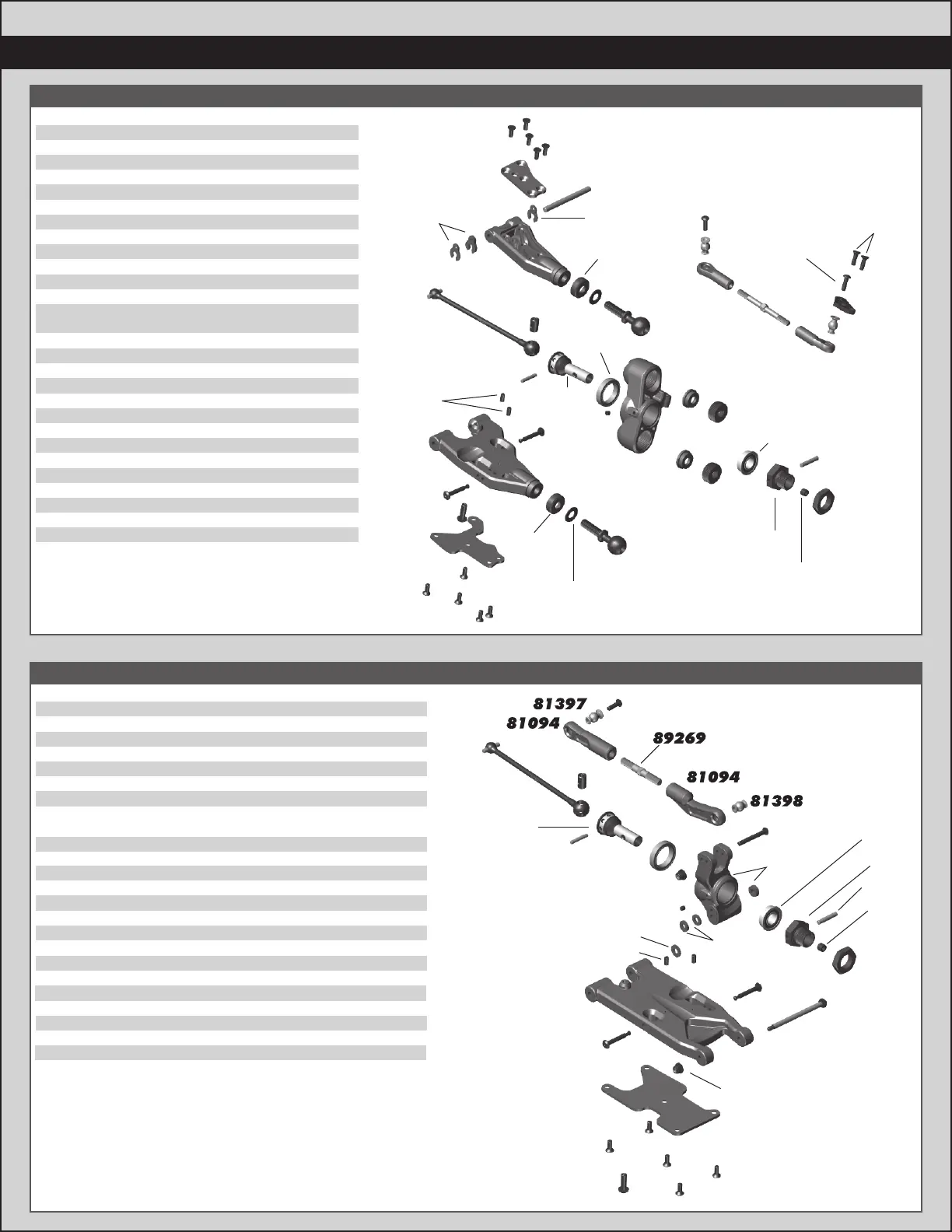 81397
81094
89269
81094
81398