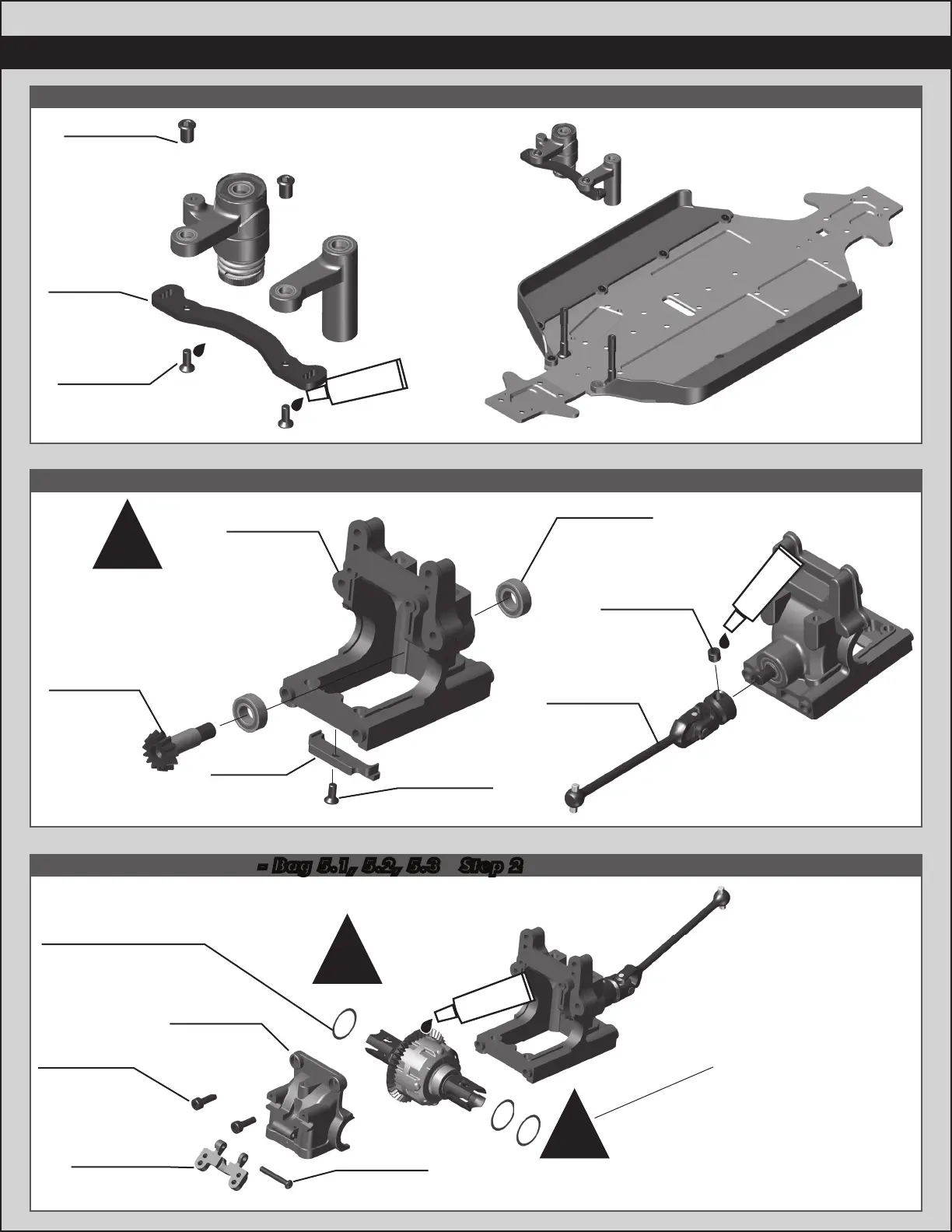 - Bag 5.1, 5.2, 5.3    Step 2