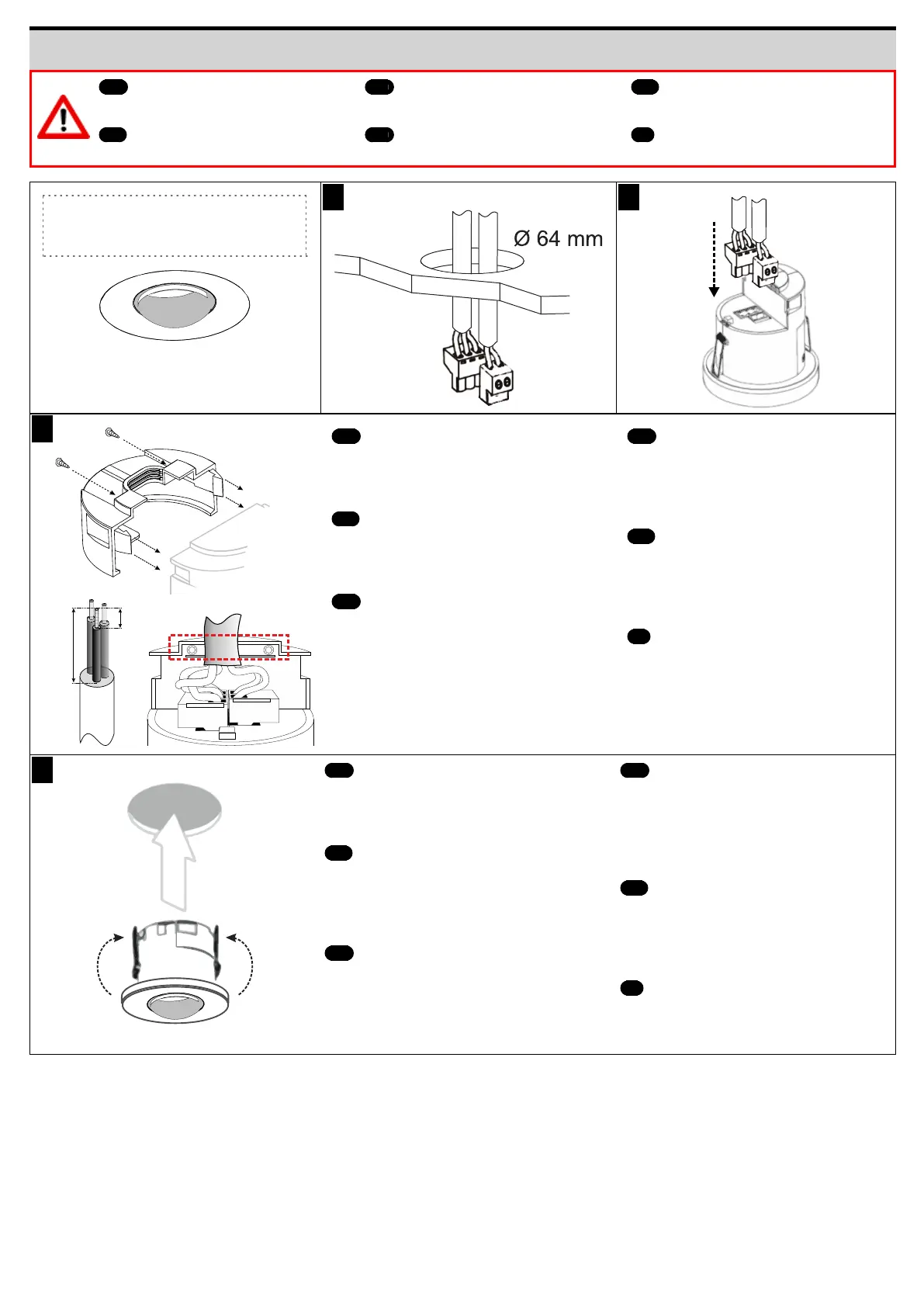 Ø 64 mm