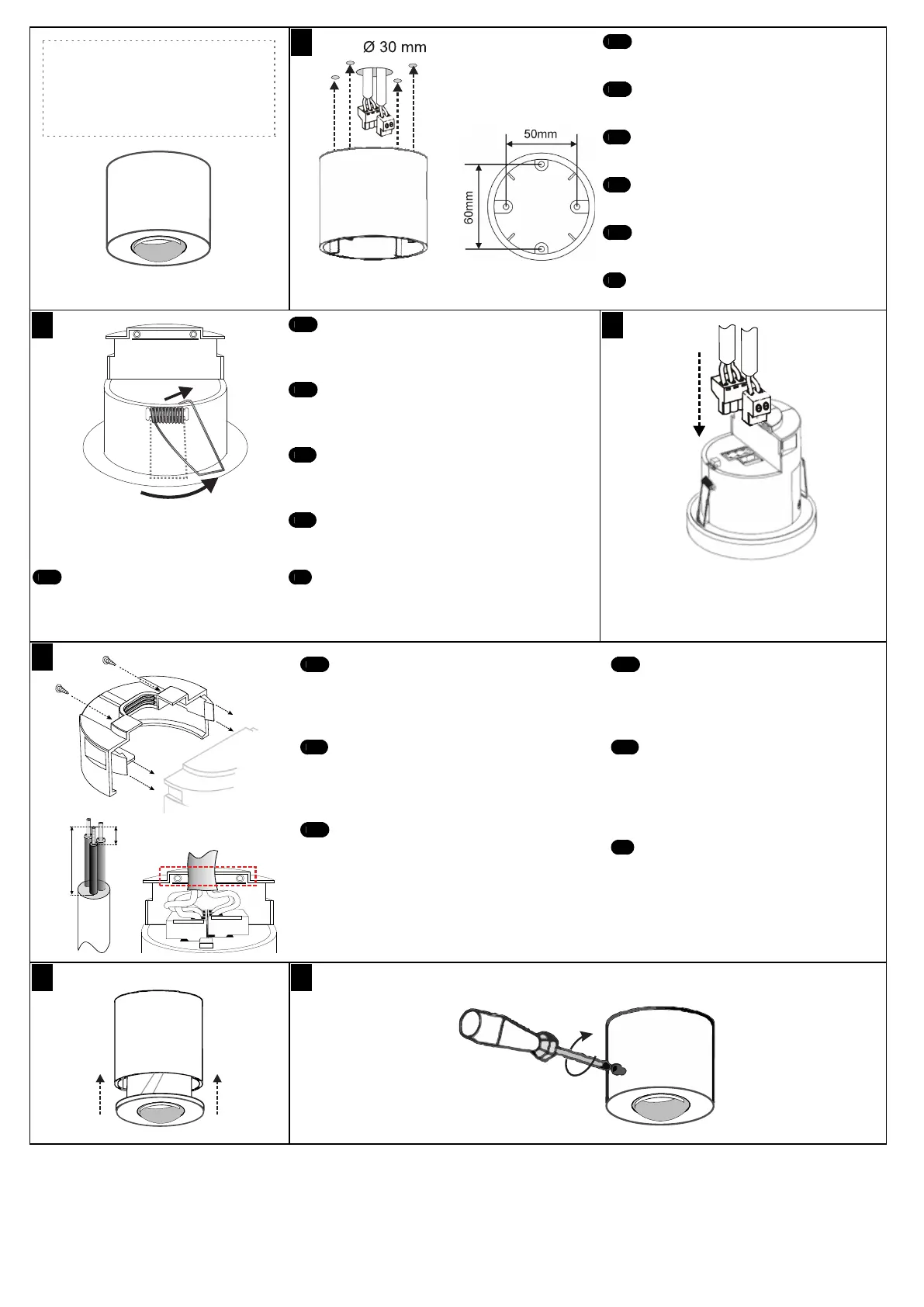 Ø 30 mm

50mm

60mm