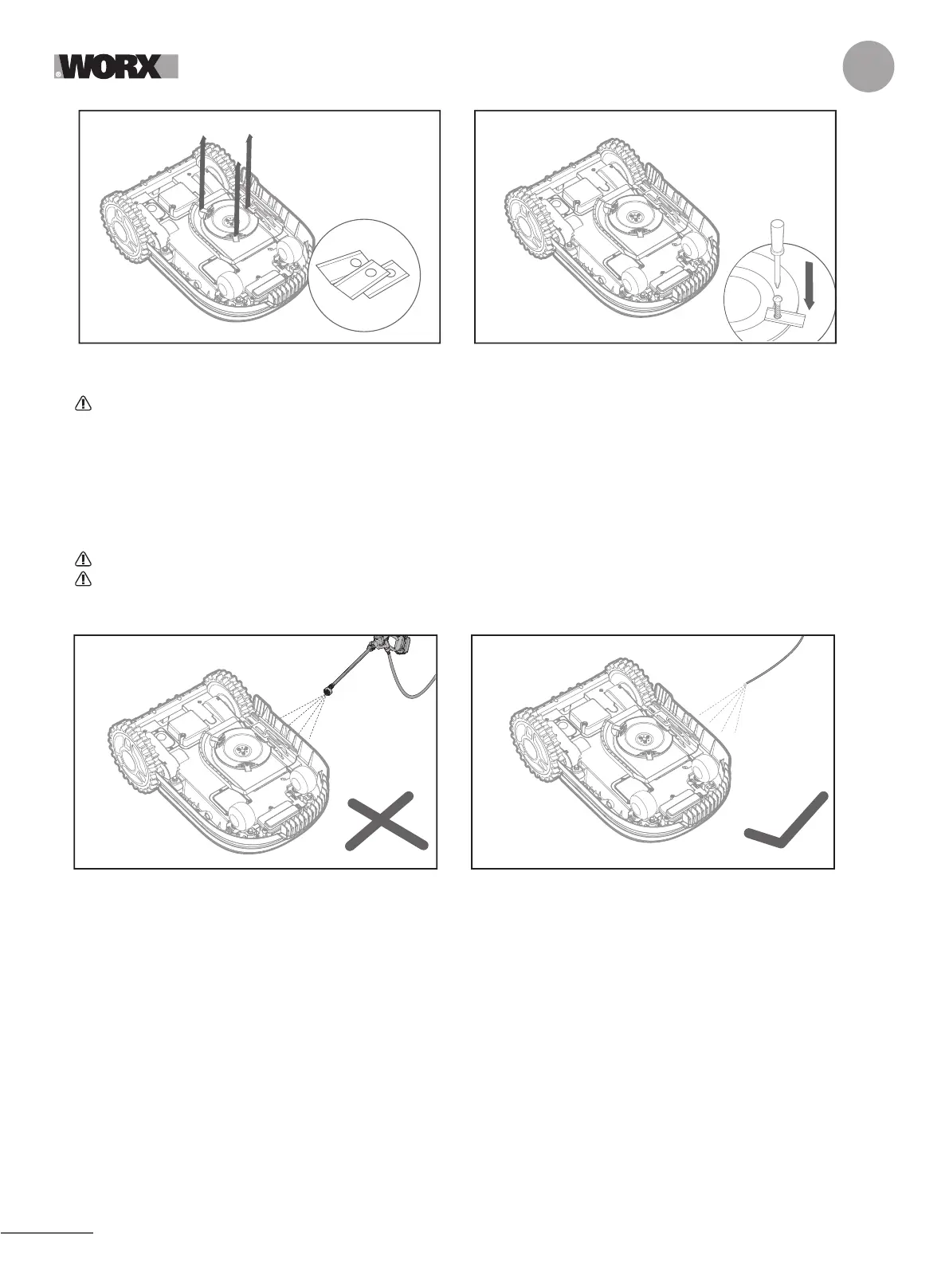 WORX