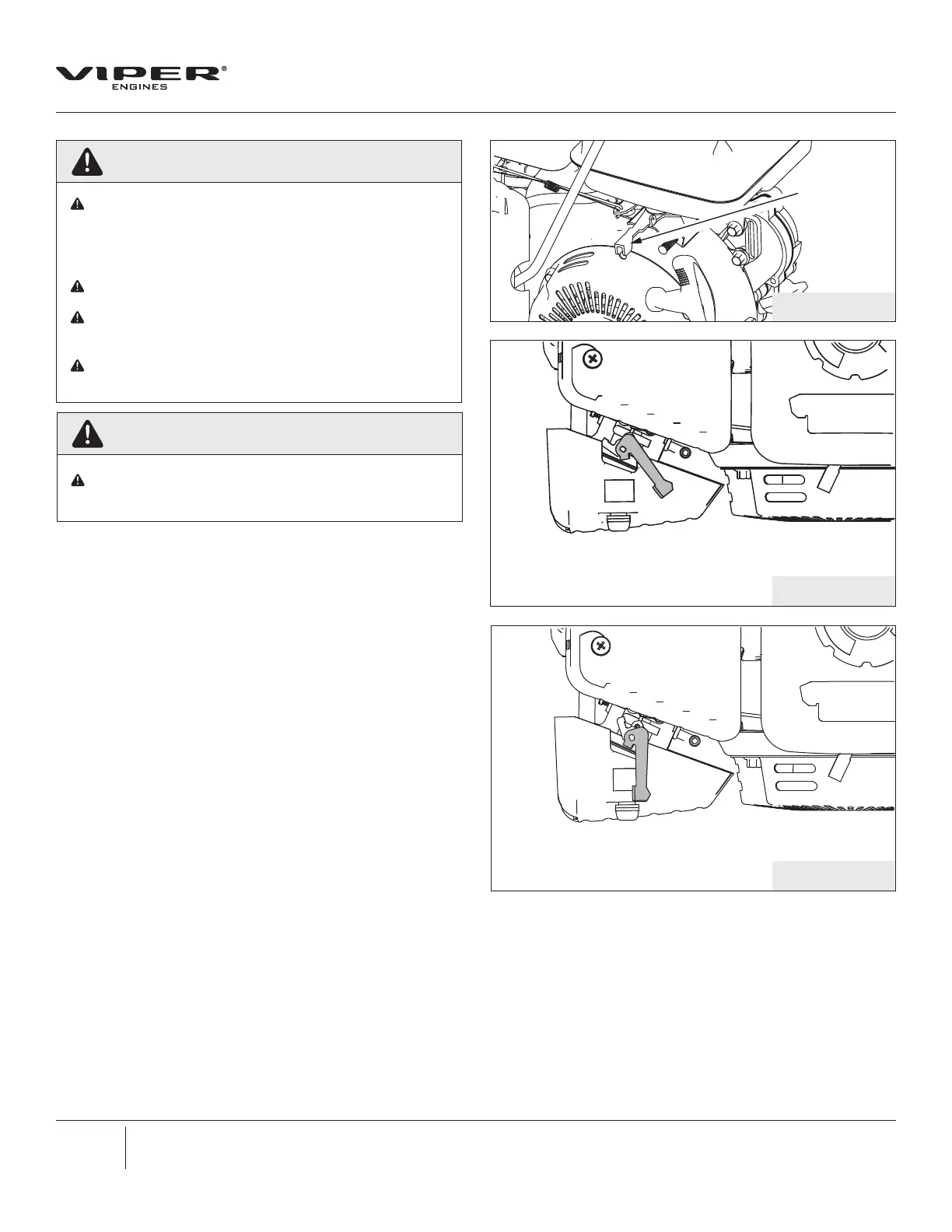 VIPER®
ENGINES