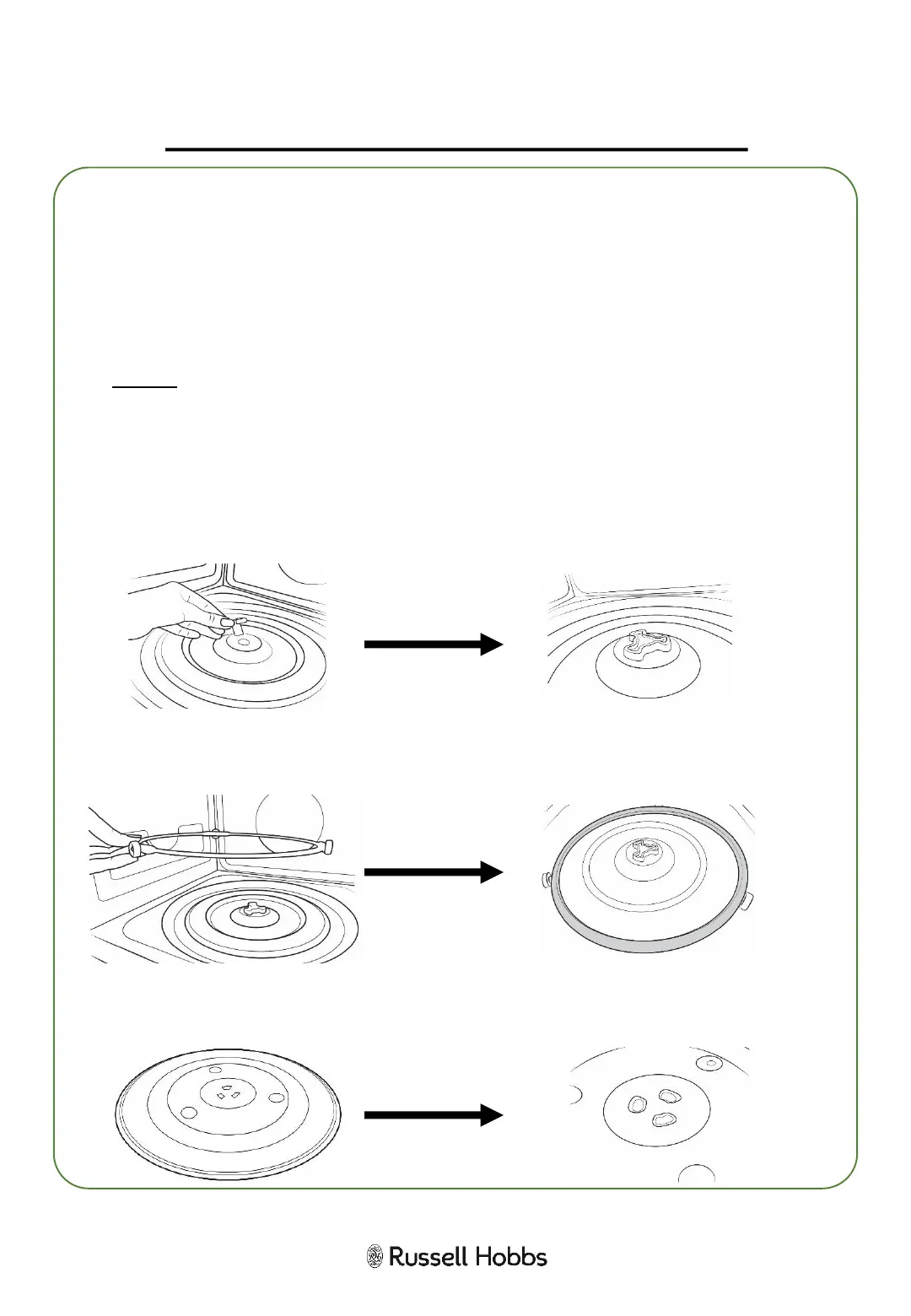 Russell Hobbs