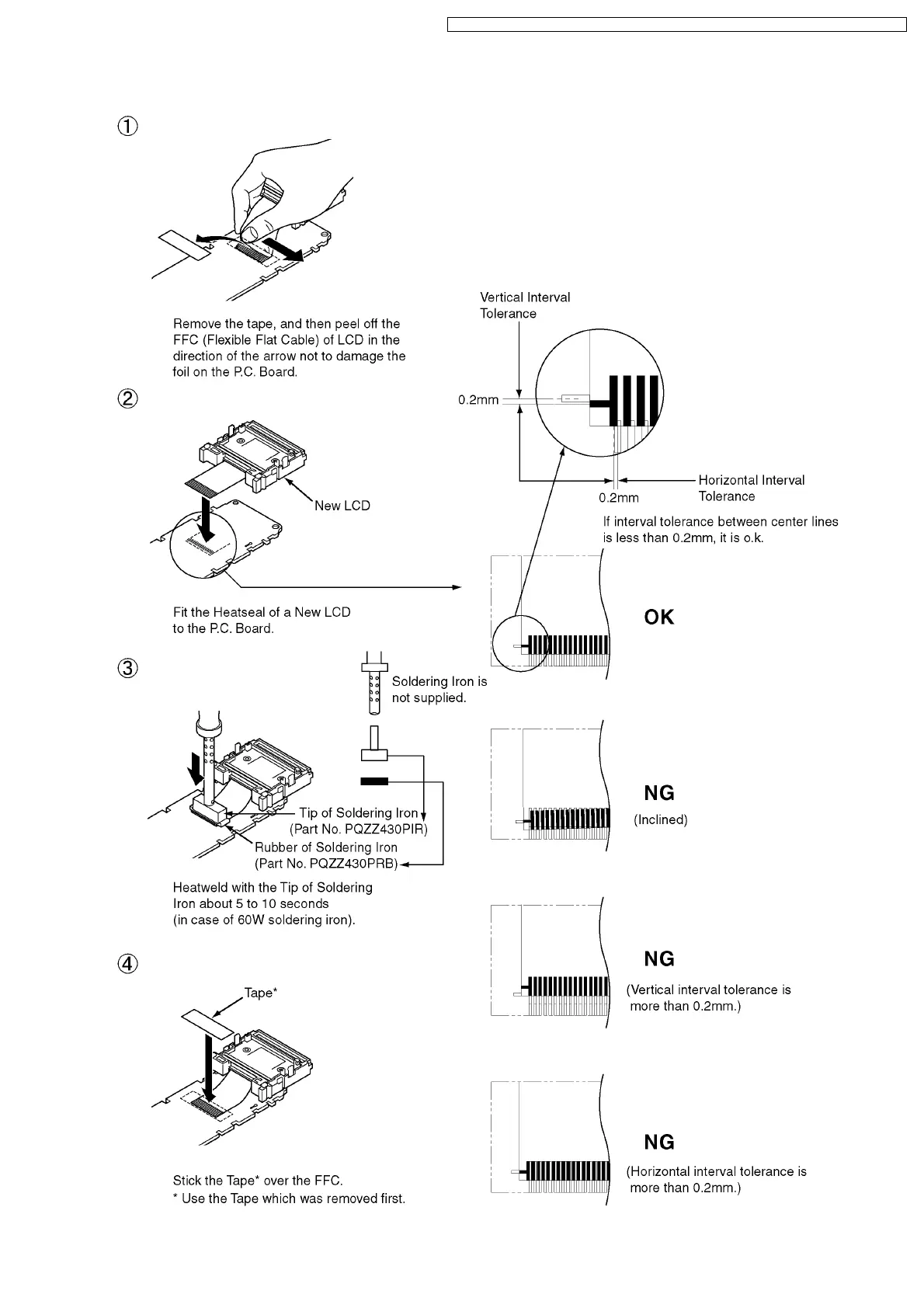 ①

Remove the tape, and then peel off the FFC (Flexible Flat Cable) of LCD in the direction of the arrow not to damage the foil on the P.C. Board.

②

New LCD

Fit the Heatseal of a New LCD to the P.C. Board.

③

Soldering Iron is not supplied.

Tip of Soldering Iron (Part No. PQZZ430PIR)

Rubber of Soldering Iron (Part No. PQZZ430PRB)

Heatweld with the Tip of Soldering Iron about 5 to 10 seconds (in case of 60W soldering iron).

④

Tape*

Stick the Tape* over the FFC.
* Use the Tape which was removed first.

Vertical Interval Tolerance

0.2mm

0.2mm

Horizontal Interval Tolerance

If interval tolerance between center lines is less than 0.2mm, it is o.k.

OK

NG
(Inclined)

NG
(Vertical interval tolerance is more than 0.2mm.)

NG
(Horizontal interval tolerance is more than 0.2mm.)