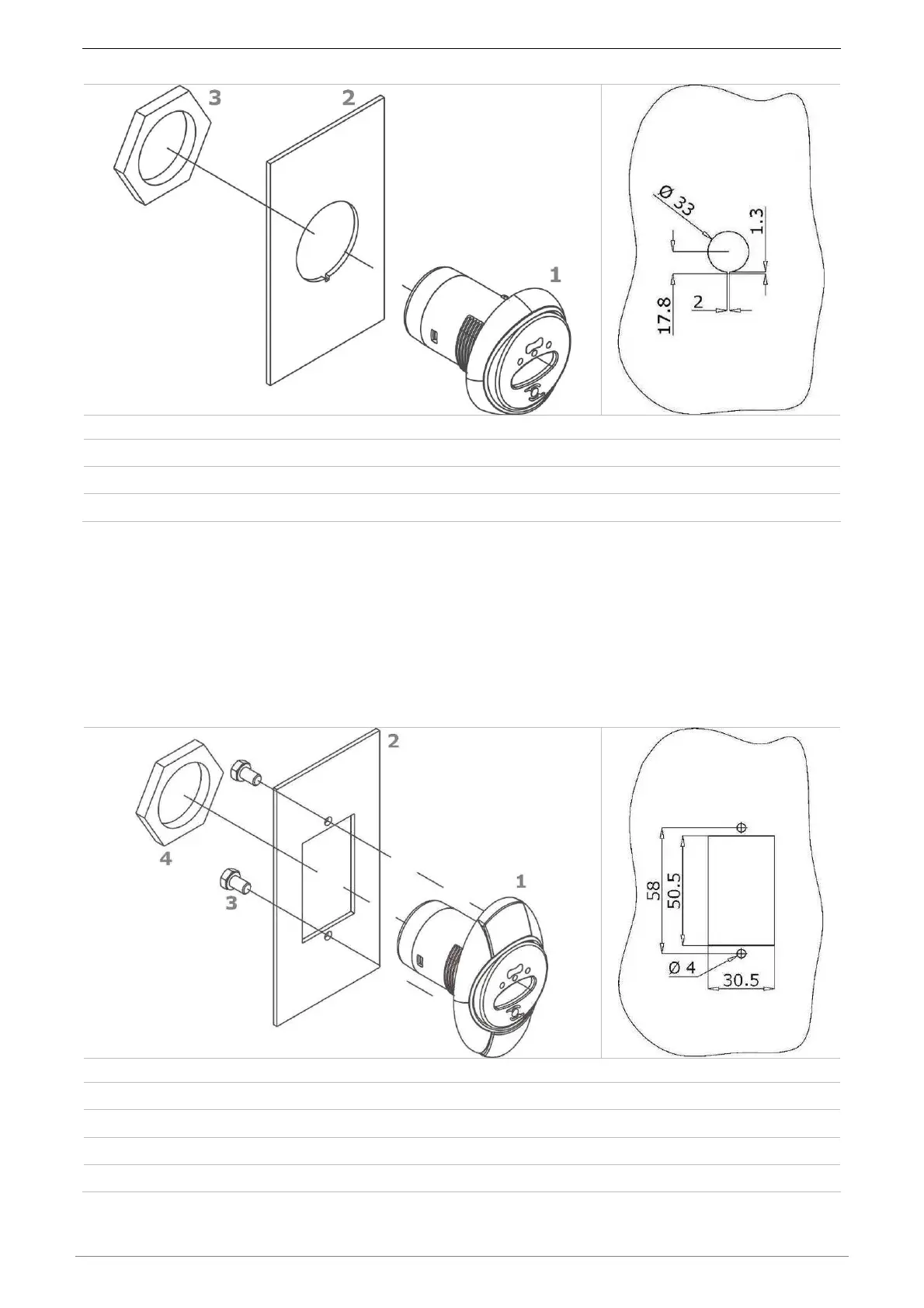 3
2
1
Ø 33
1.3
17.8
2

2
4
3
1
58
50.5
Ø 4
30.5