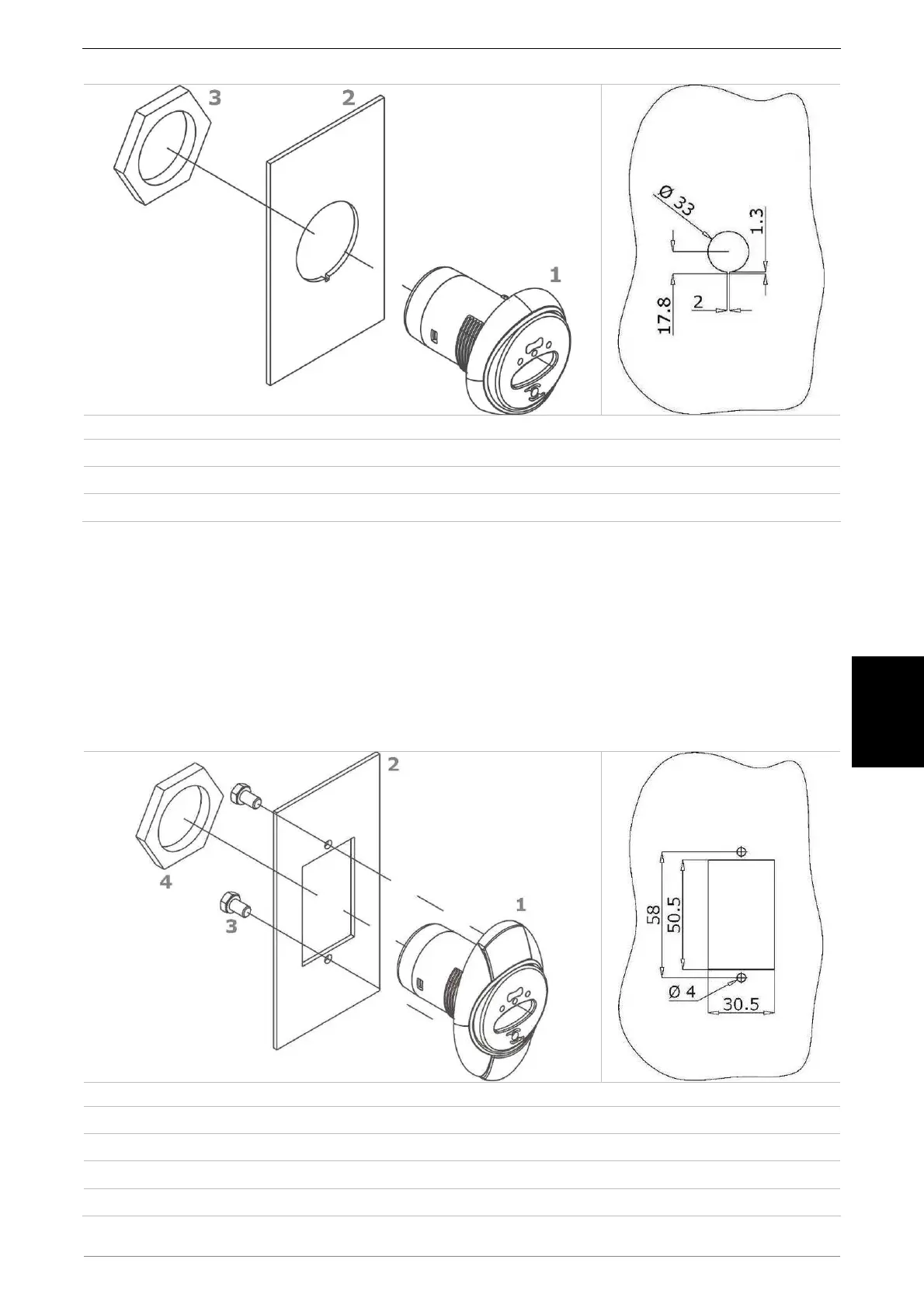 3

2

1

Ø 33

1.3

17.8

2

2

4

3

1

58

50.5

Ø 4

30.5