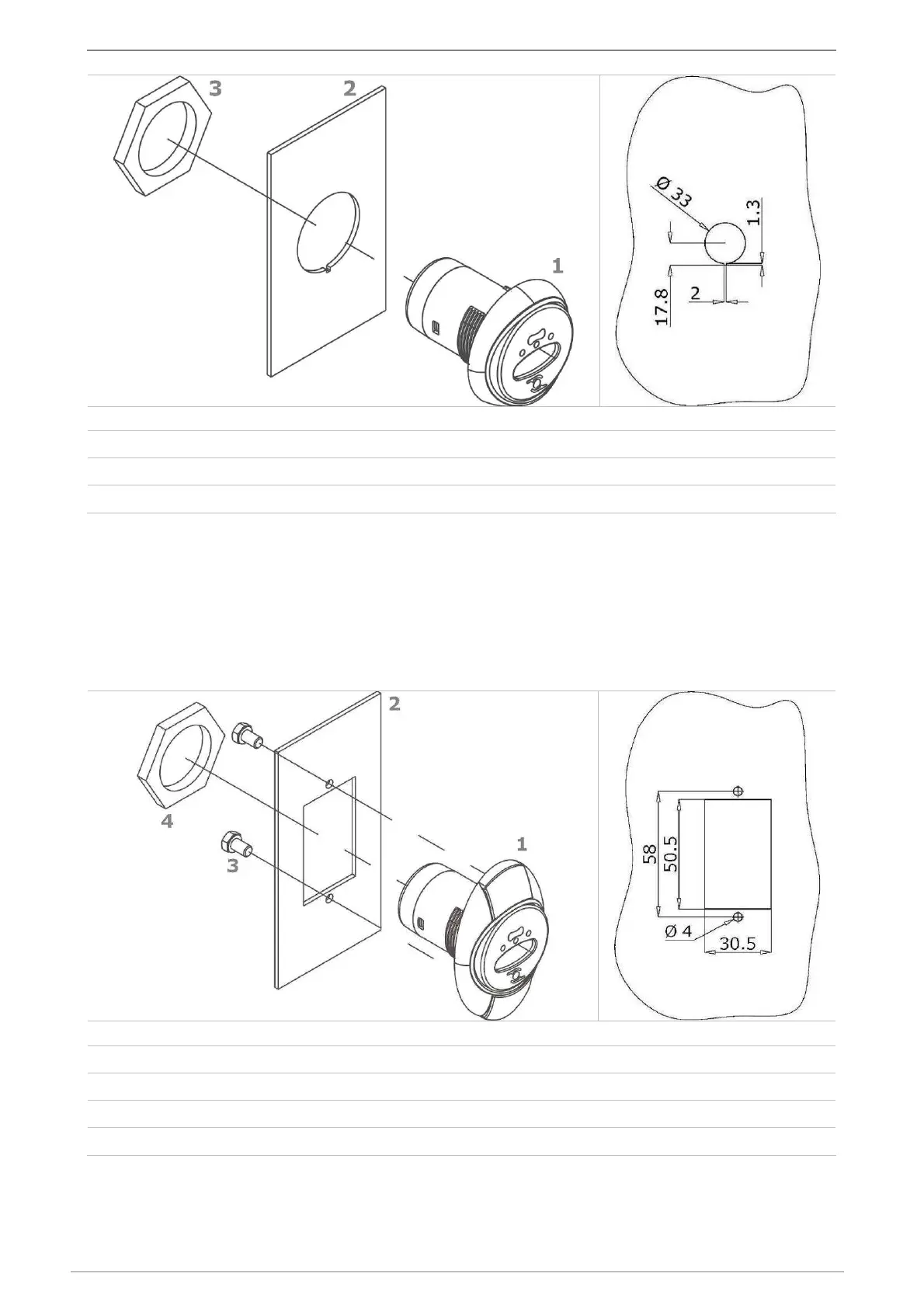 3
2
1
Ø 33
1.3
17.8
2

2
4
3
1
58
50.5
Ø 4
30.5