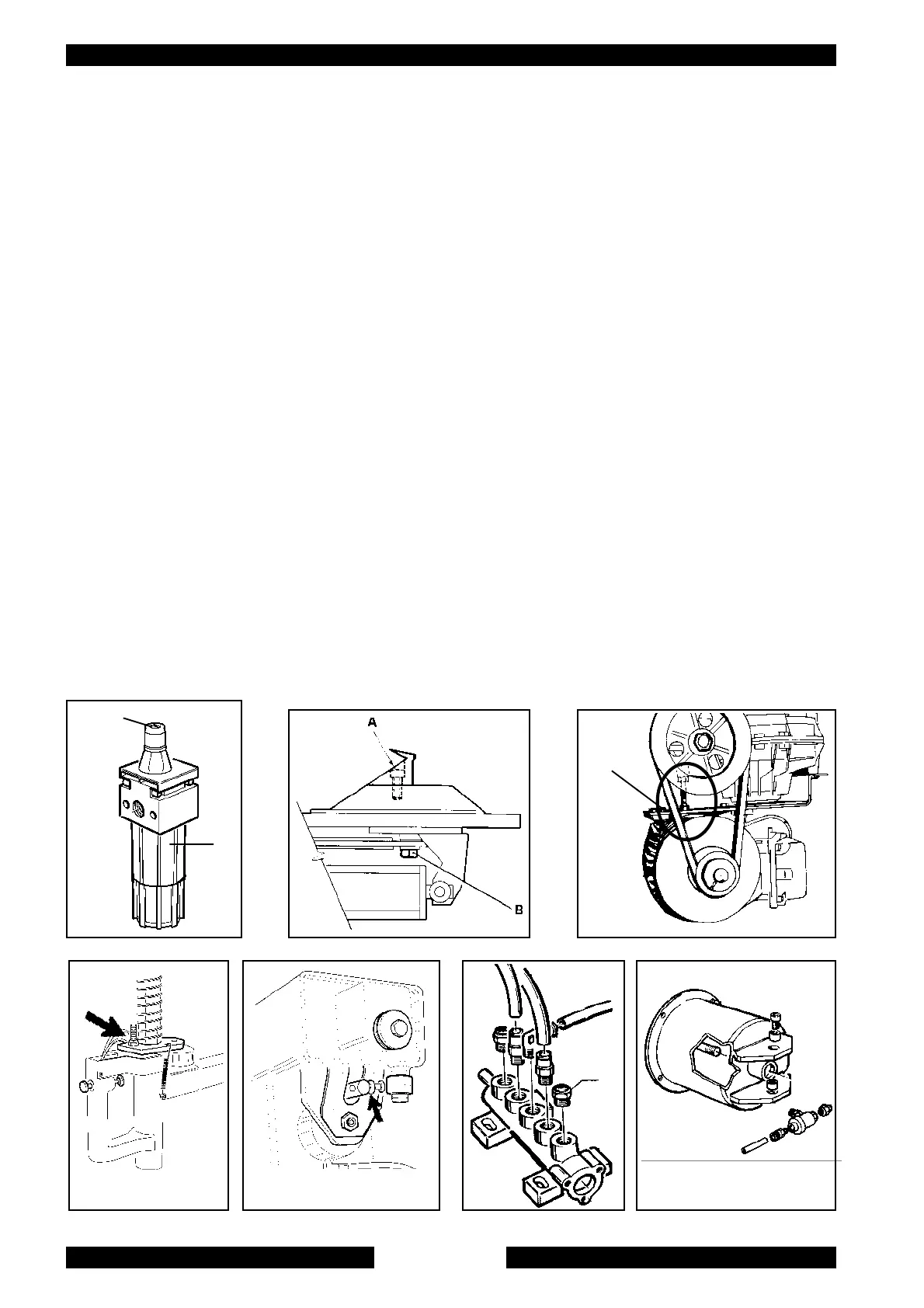 A

B