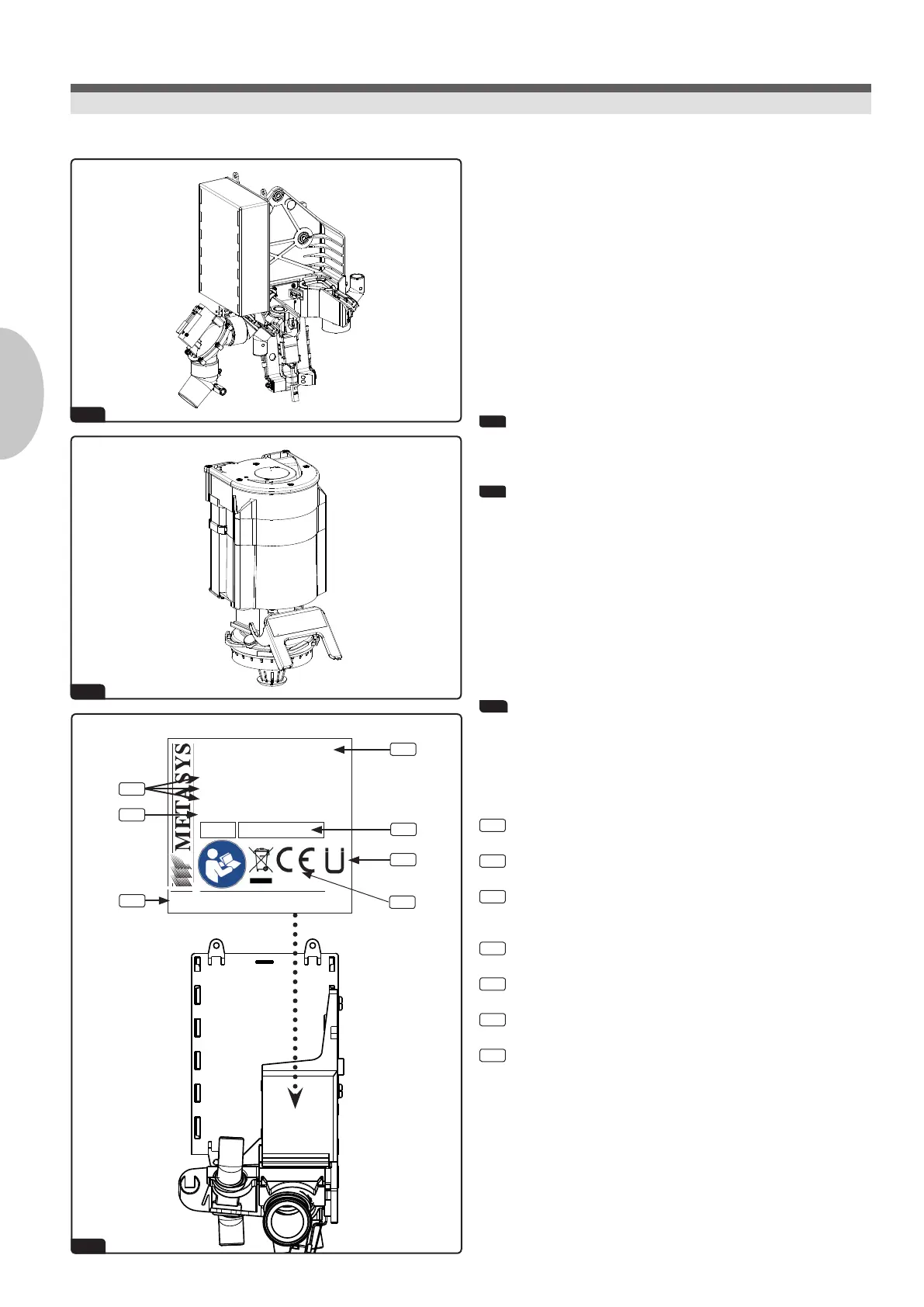 METASYS