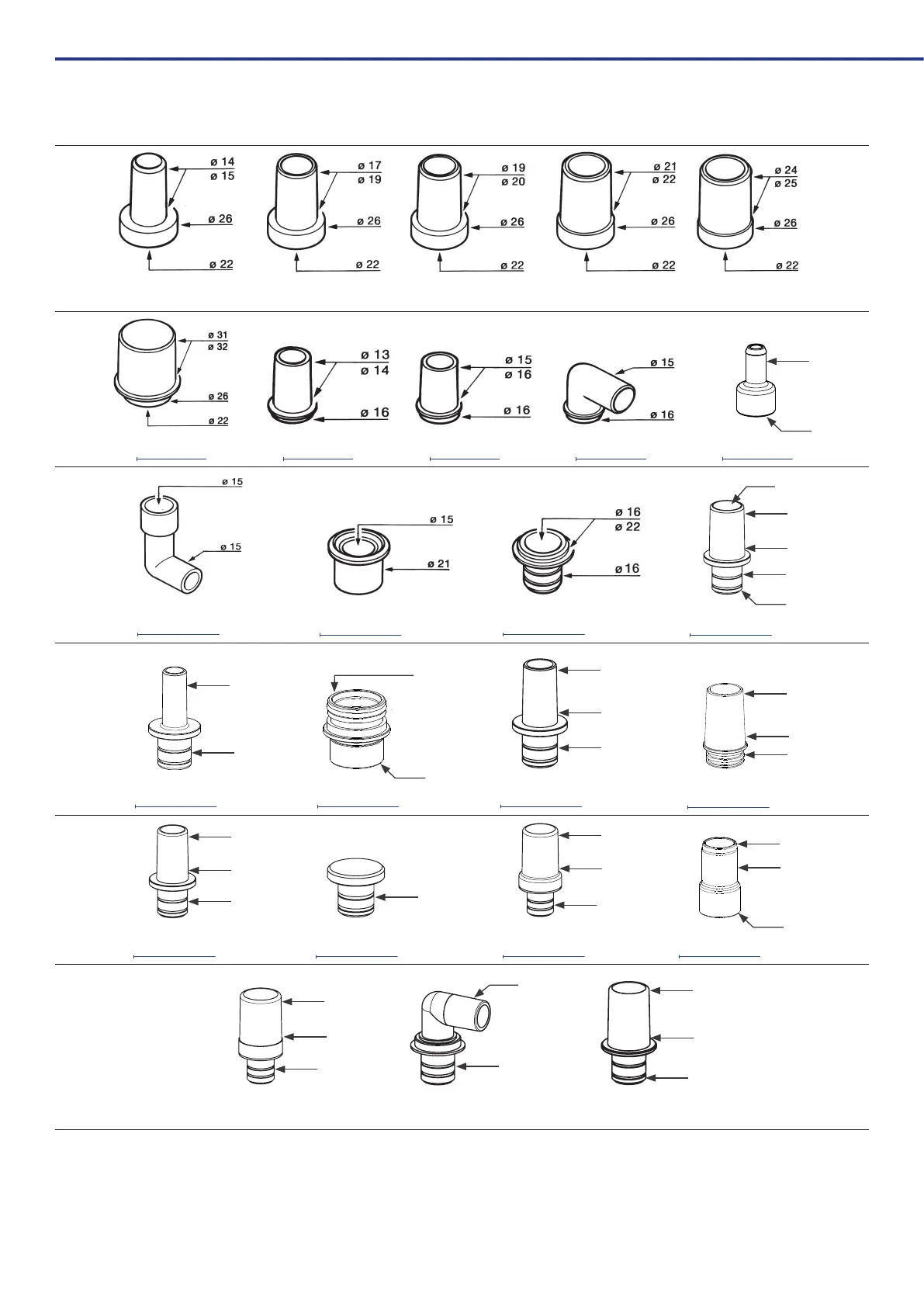 ø 14
ø 15
ø 26
ø 22

ø 17
ø 19
ø 26
ø 22

ø 19
ø 20
ø 26
ø 22

ø 21
ø 22
ø 26
ø 22

ø 24
ø 25
ø 26
ø 22

ø 31
ø 32
ø 26
ø 22

ø 13
ø 14
ø 16

ø 15
ø 16
ø 16

ø 15
ø 16

ø 15
ø 15

ø 15
ø 21

ø 16
ø 22
ø 16