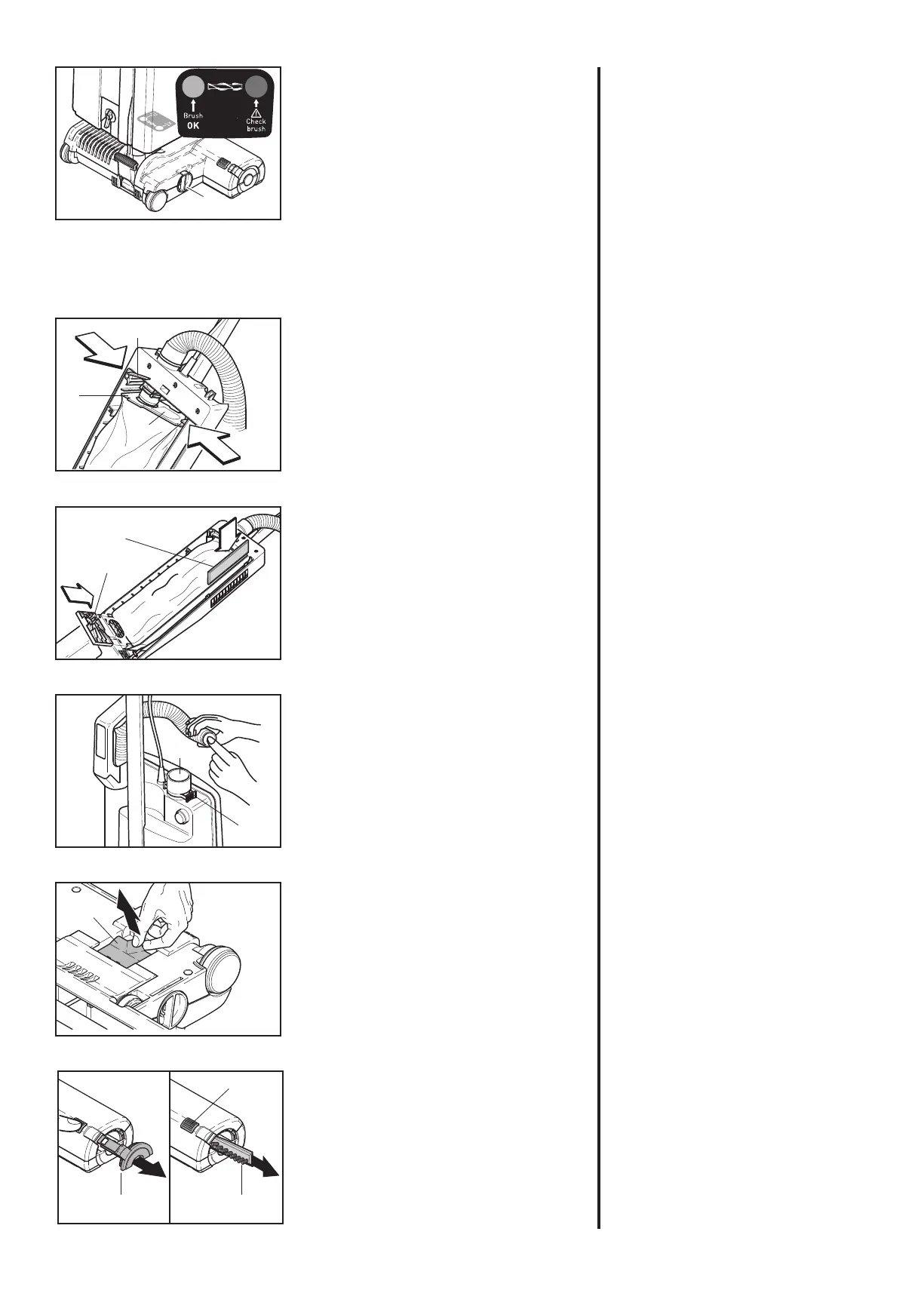 Brush OK

Check brush