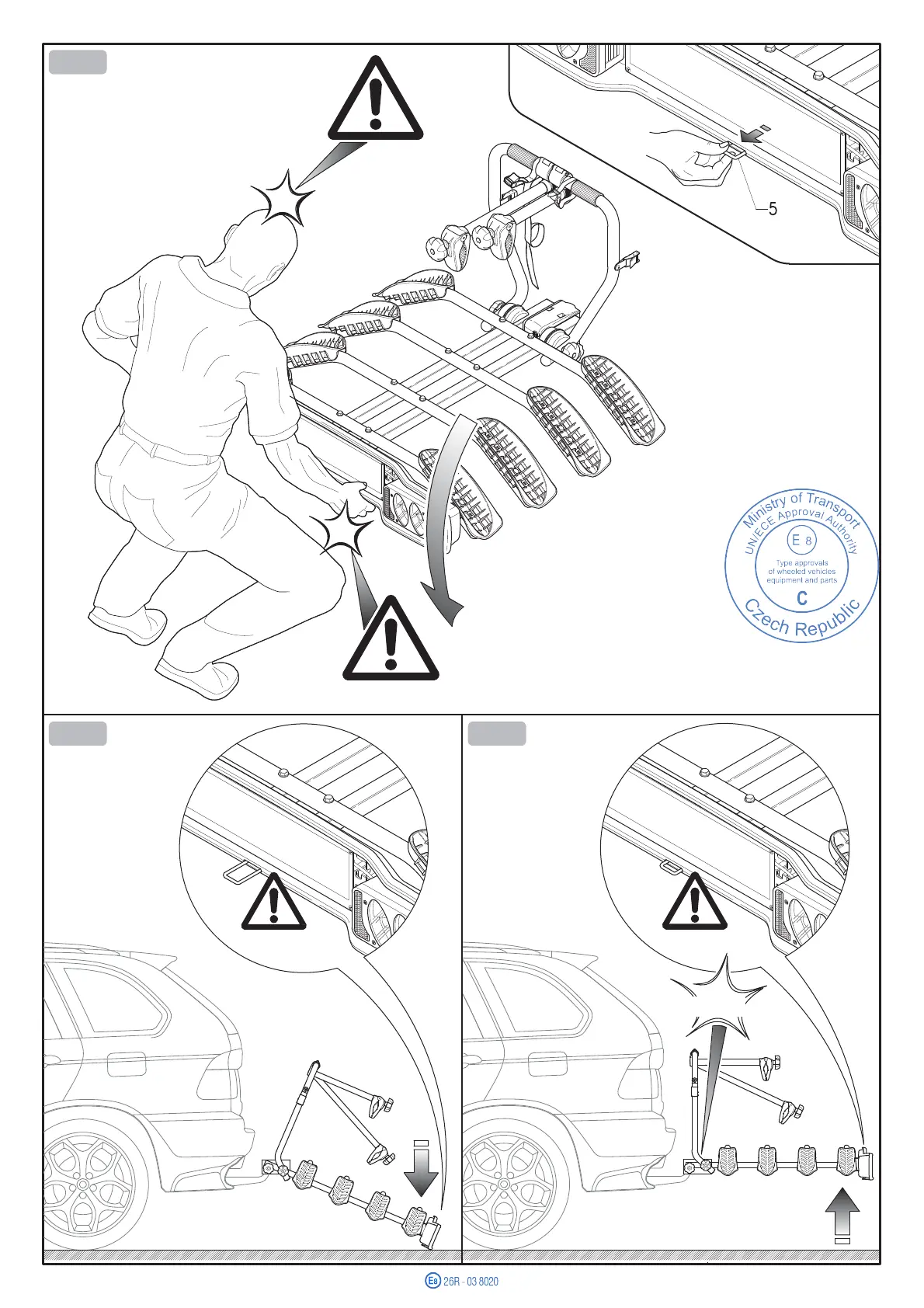 5

Ministry of Transport
UN/ECE Approval Authority
E 8
Type approvals of wheeled vehicles equipment and parts
C
Czech Republic

E8 26R - 03 8020