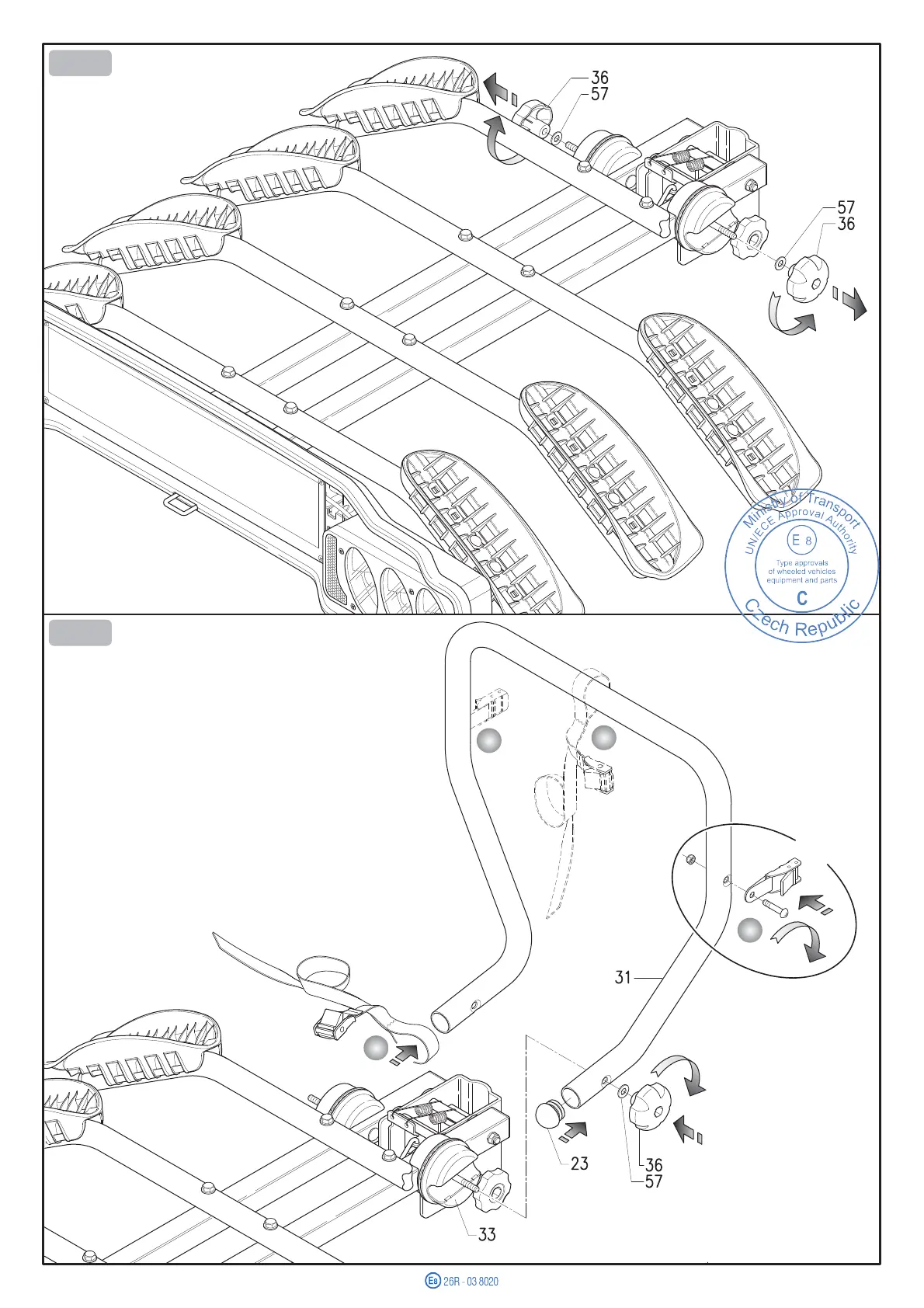 36
57
57
36

Ministry of Transport
UN/ECE Approval Authority
E 8
Type approvals of wheeled vehicles equipment and parts
C
Czech Republic

31
23
36
57
33

E8 26R - 03 8020