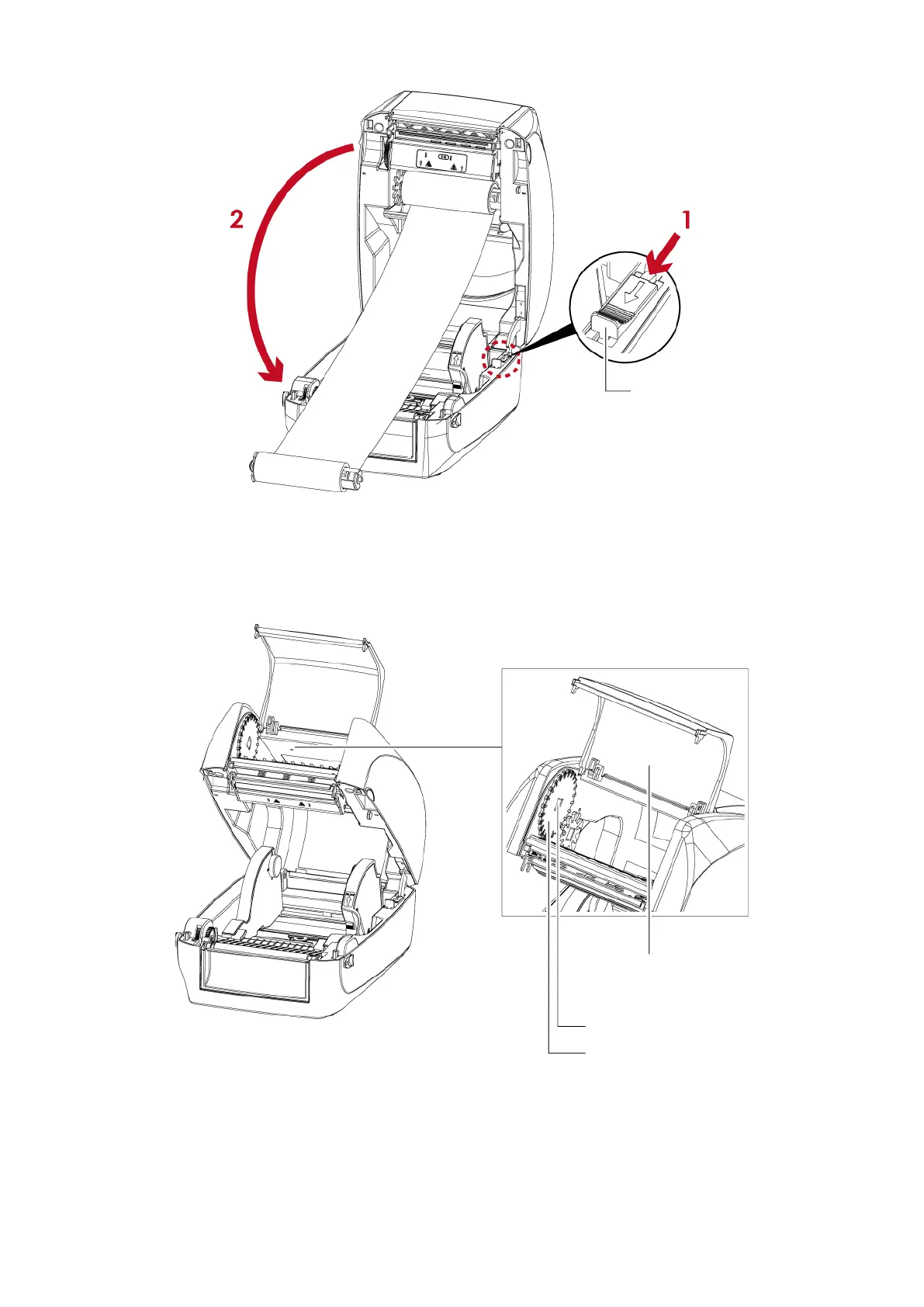 2

1