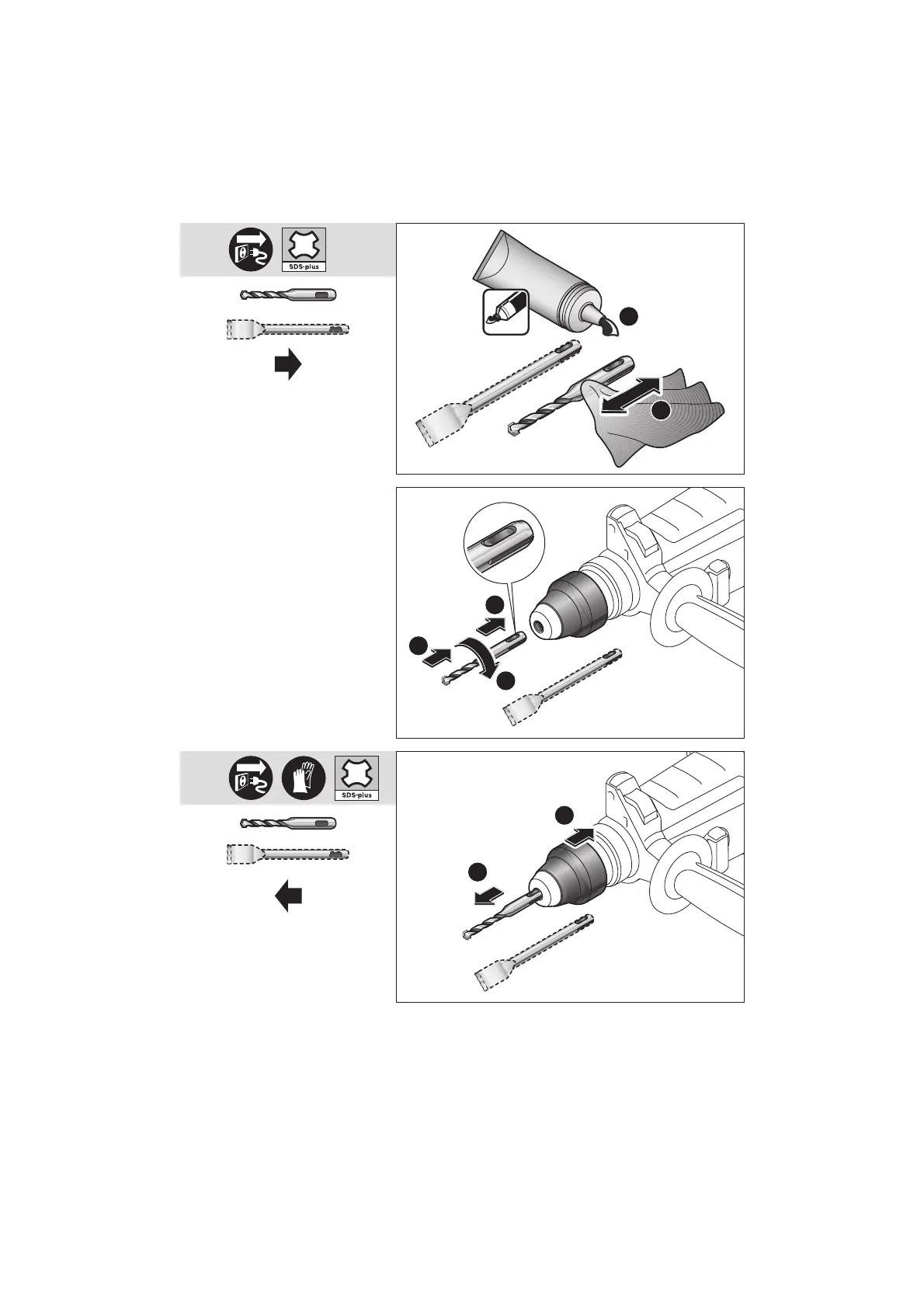 SDS-plus

SDS-plus