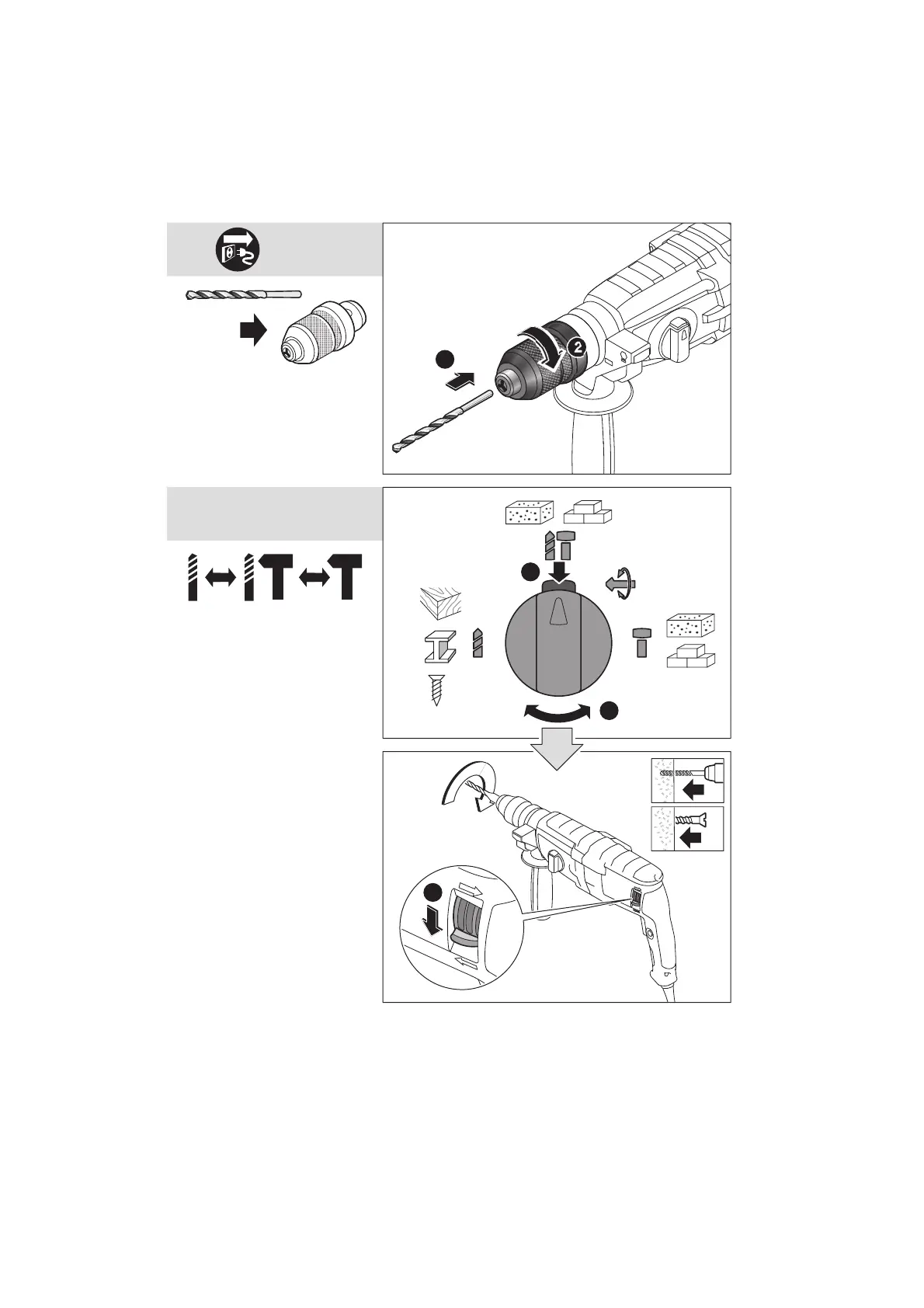 2