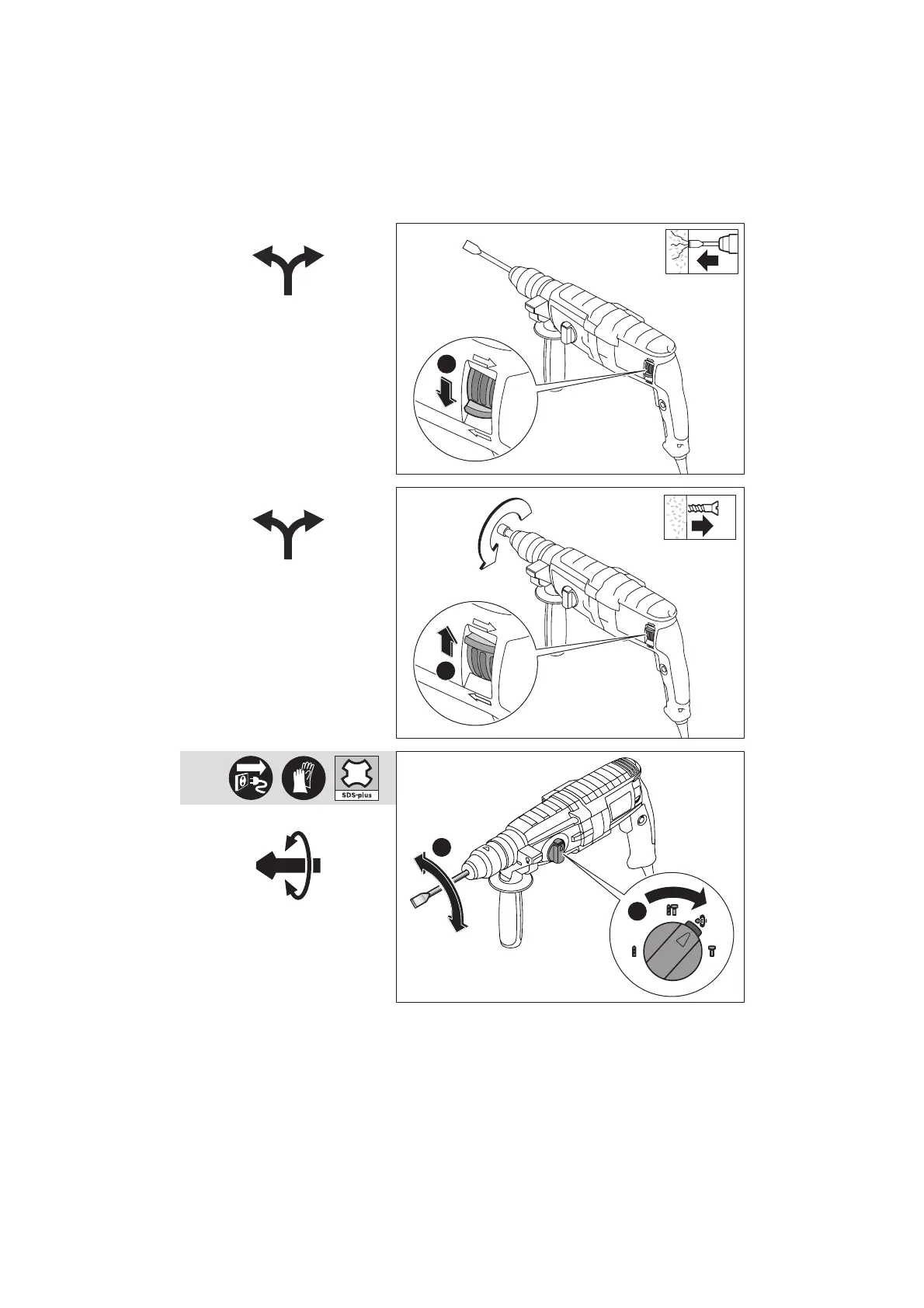 SDS-plus