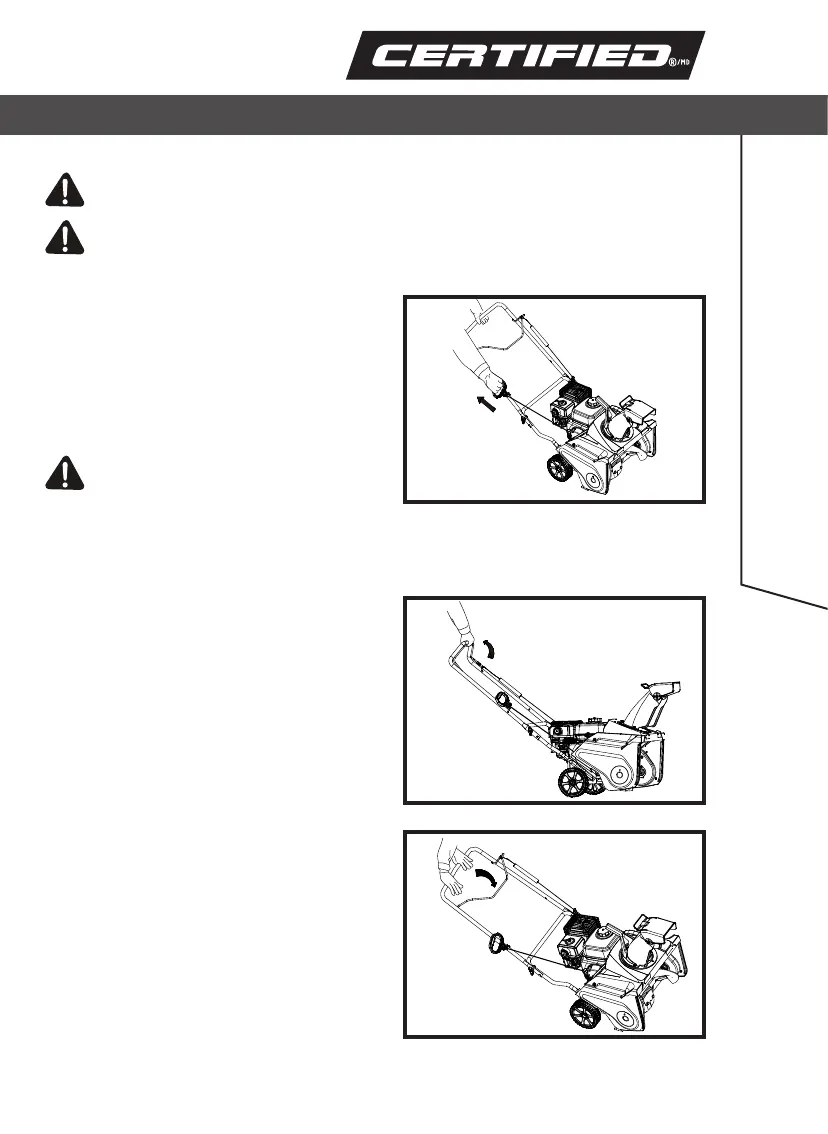 CERTIFIED®/MD