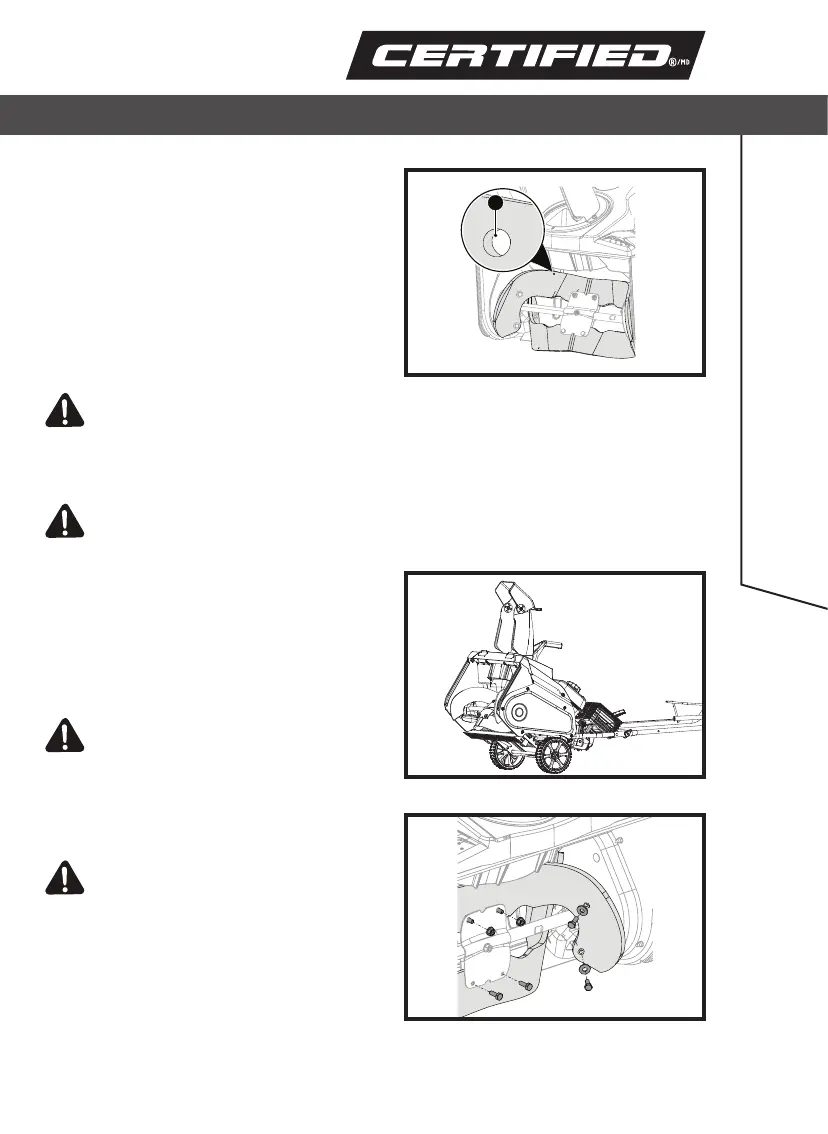 CERTIFIED®/MD