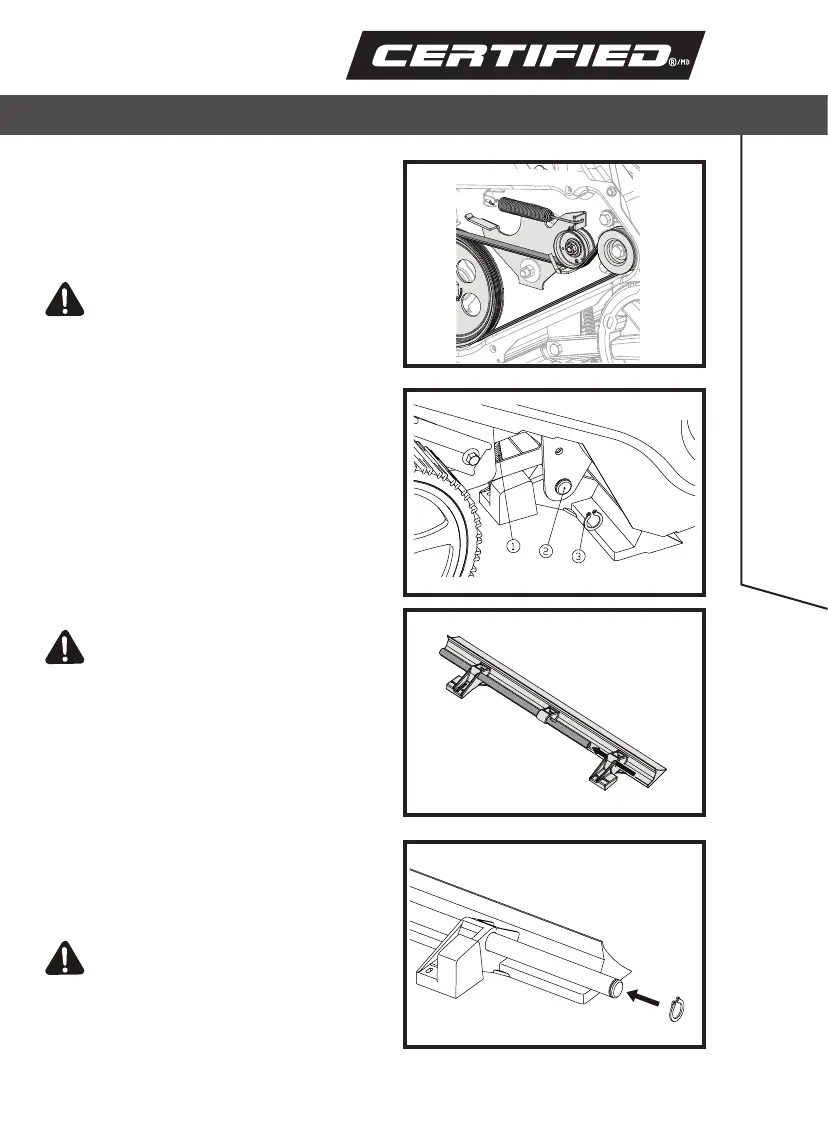 CERTIFIED®/MD

1 2 3