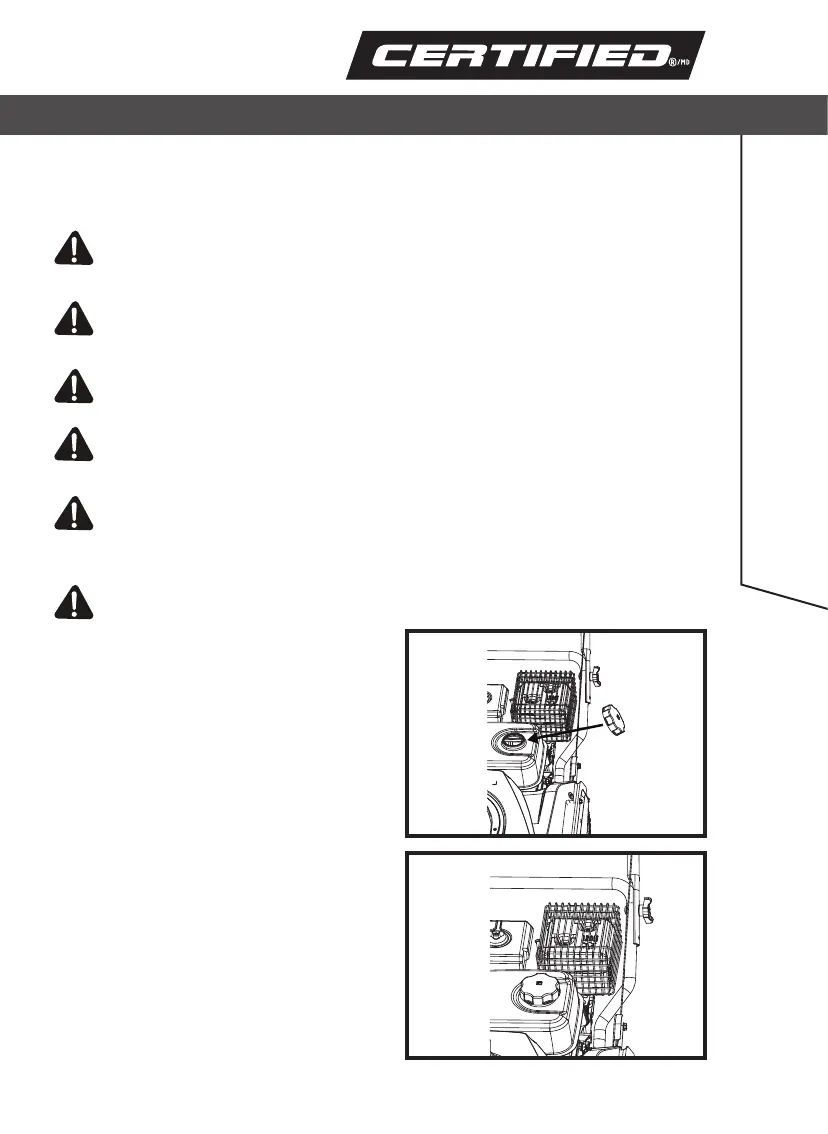 CERTIFIED®/MD