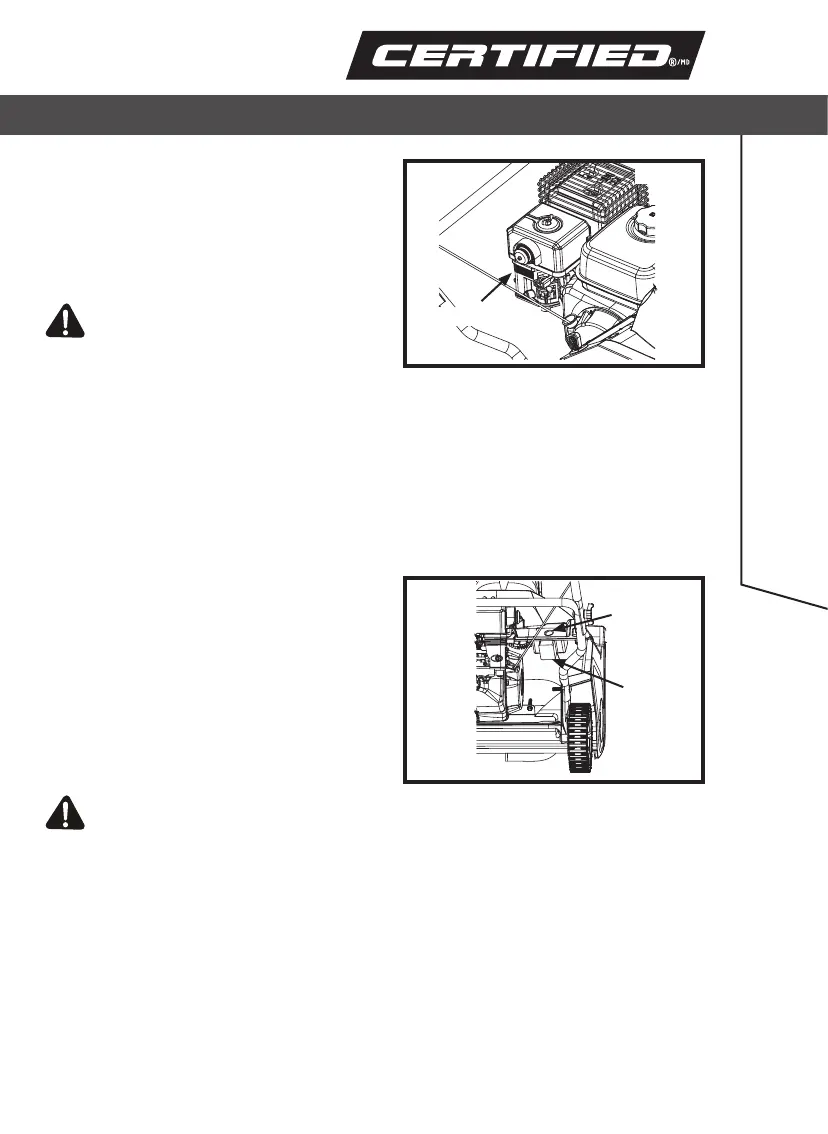 CERTIFIED®/MD