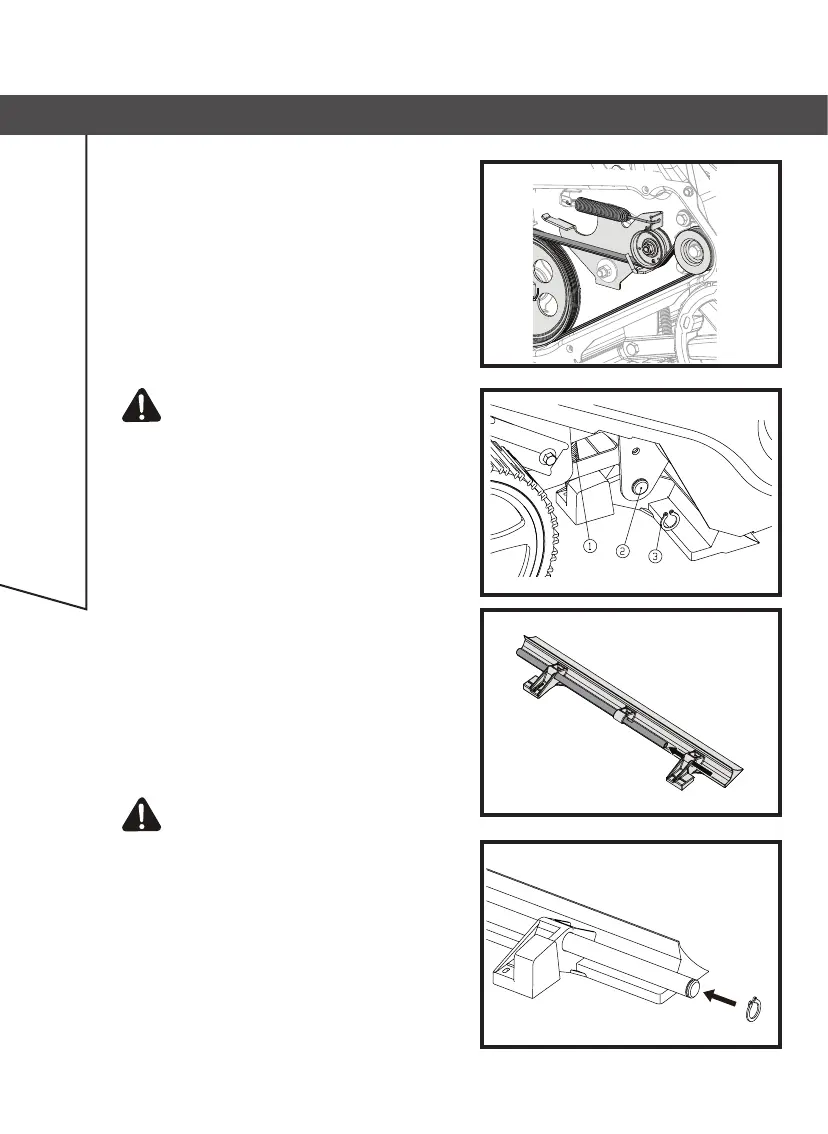 ①
②
③