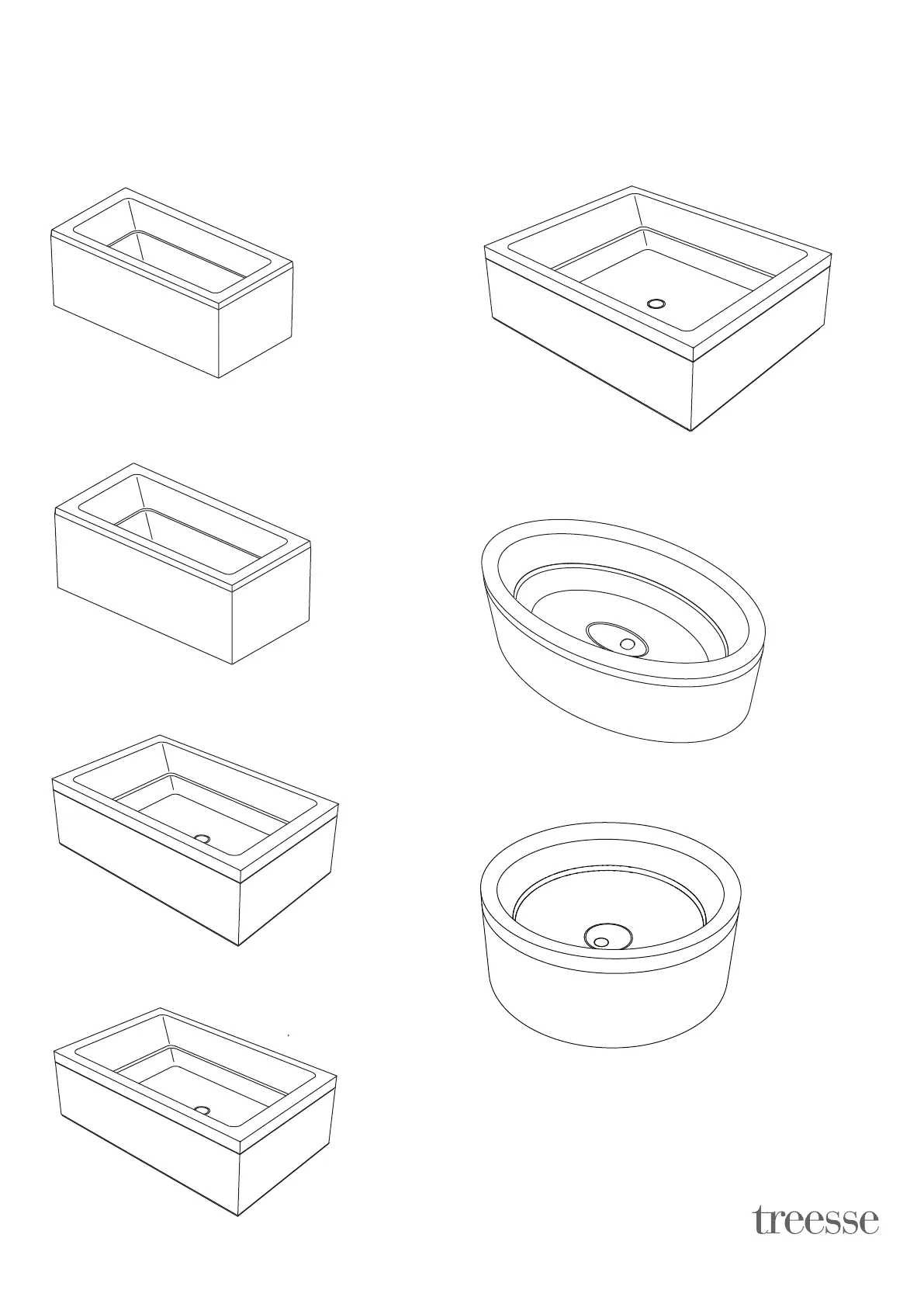 treesse