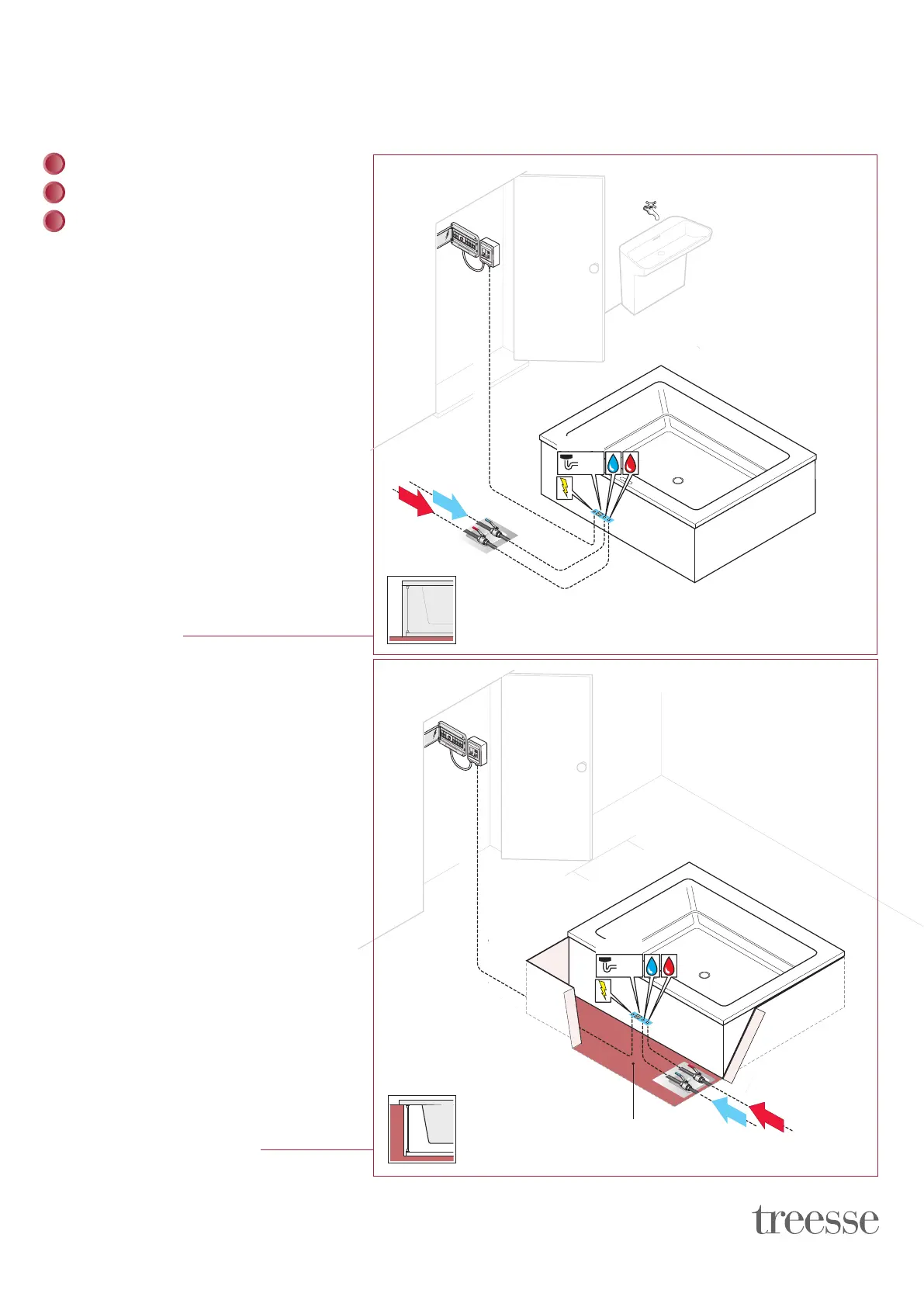 treesse