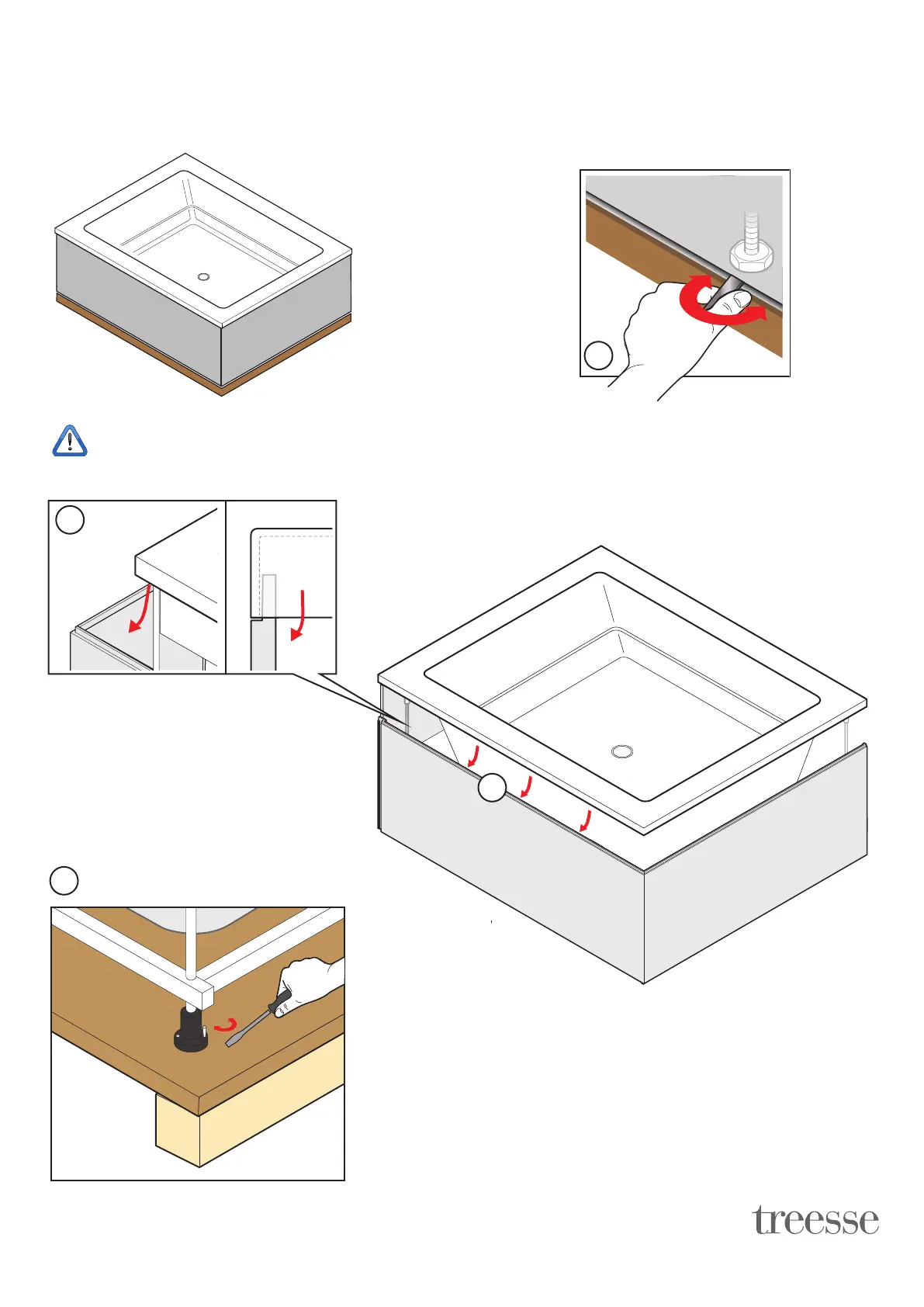 treesse