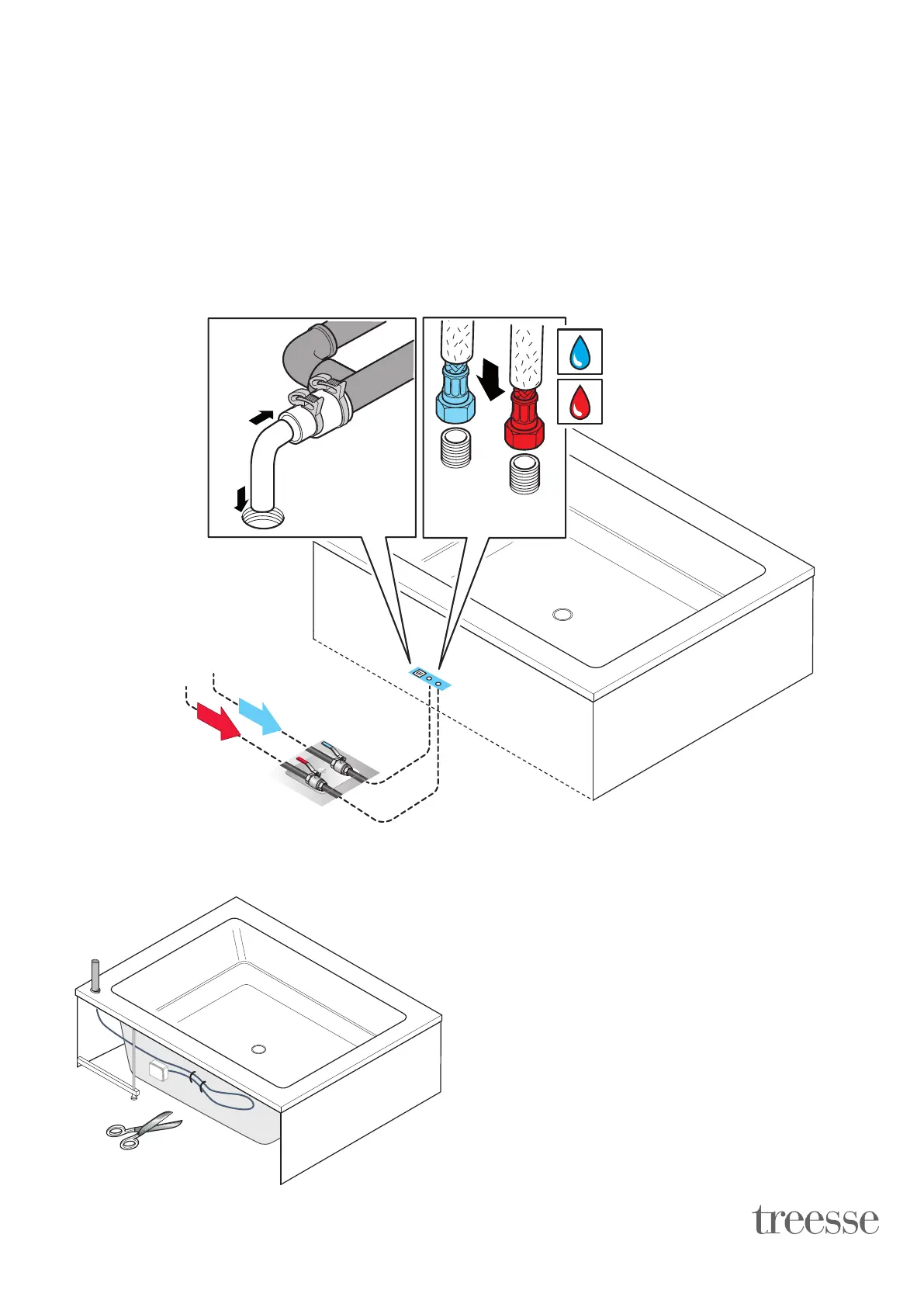 treesse