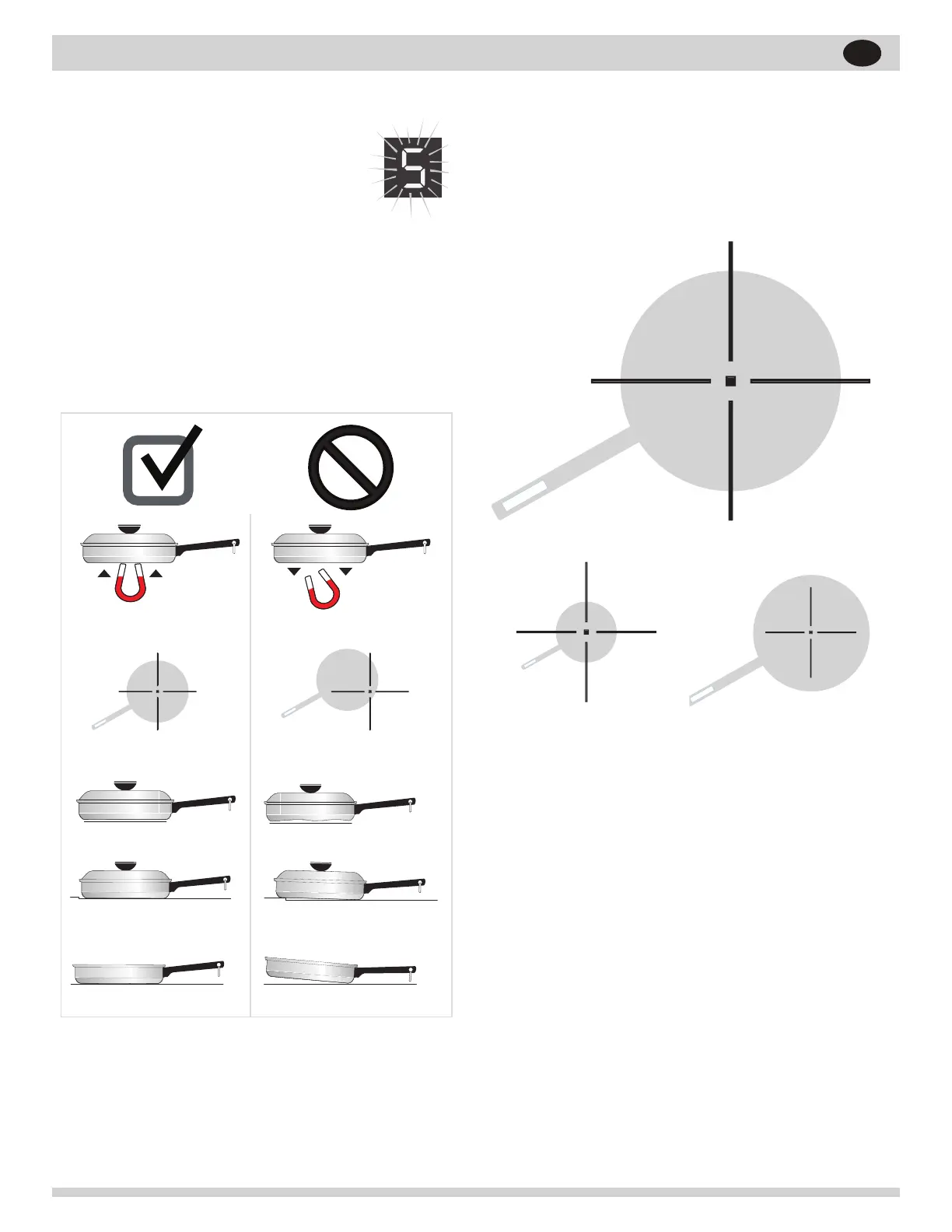 5