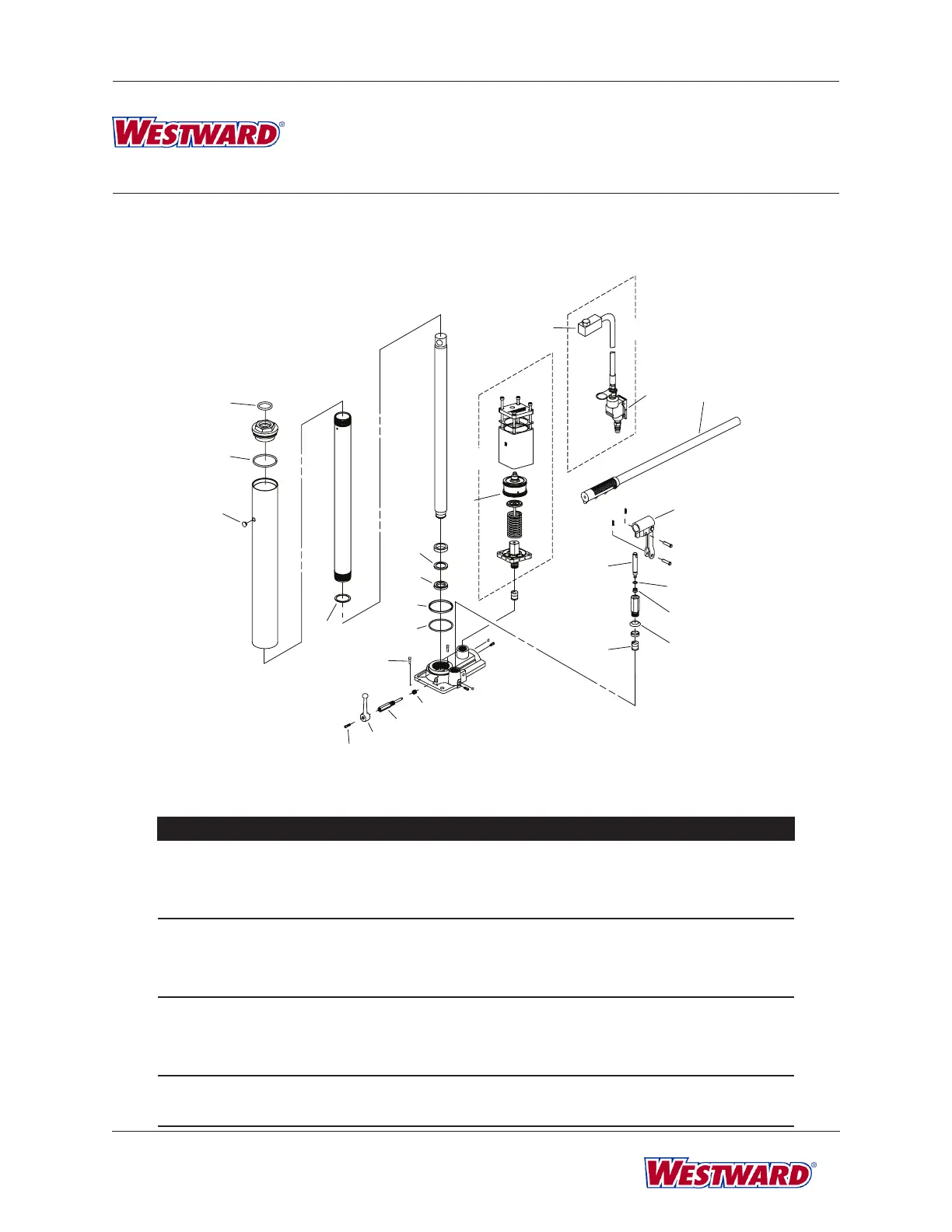 WESTWARD®

WESTWARD®