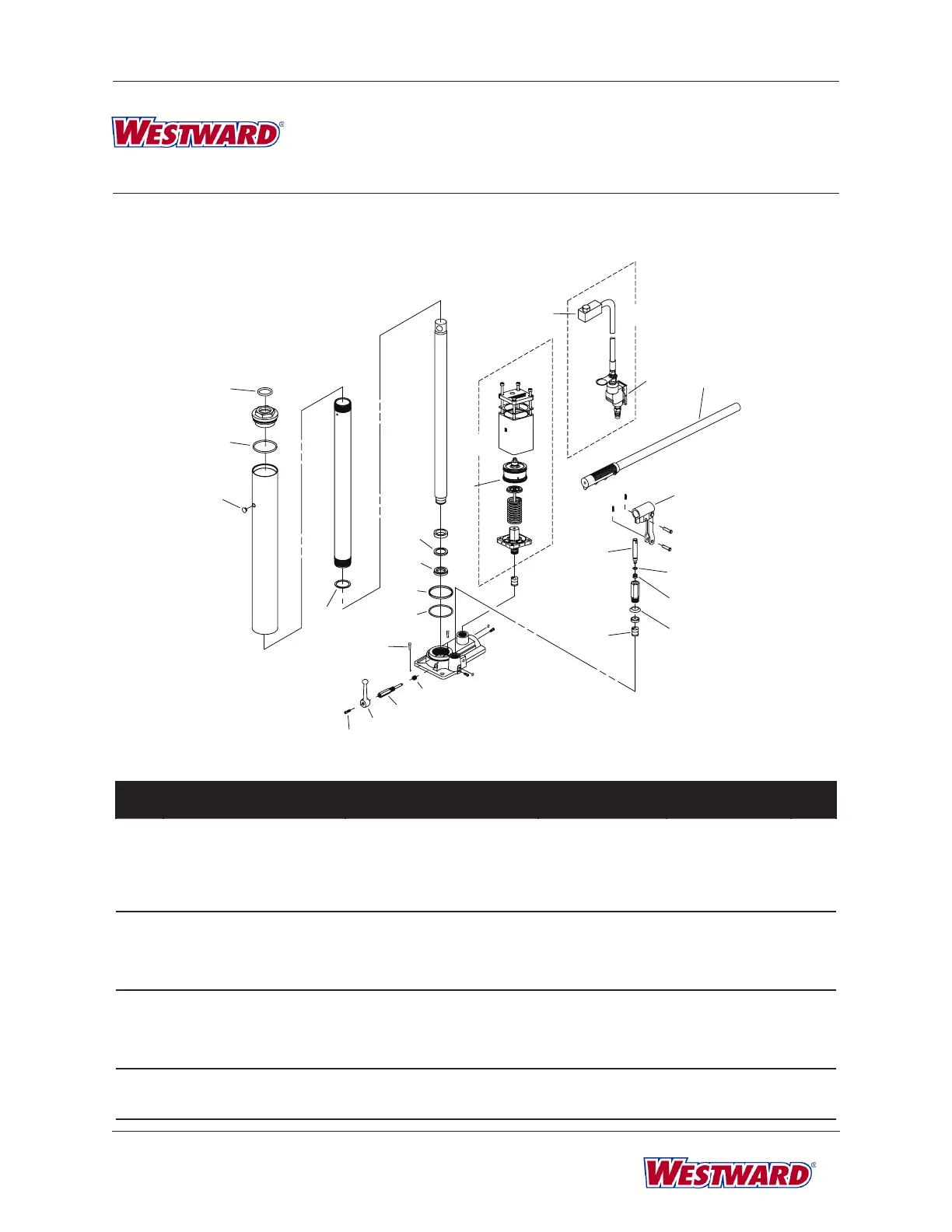 WESTWARD®

WESTWARD®