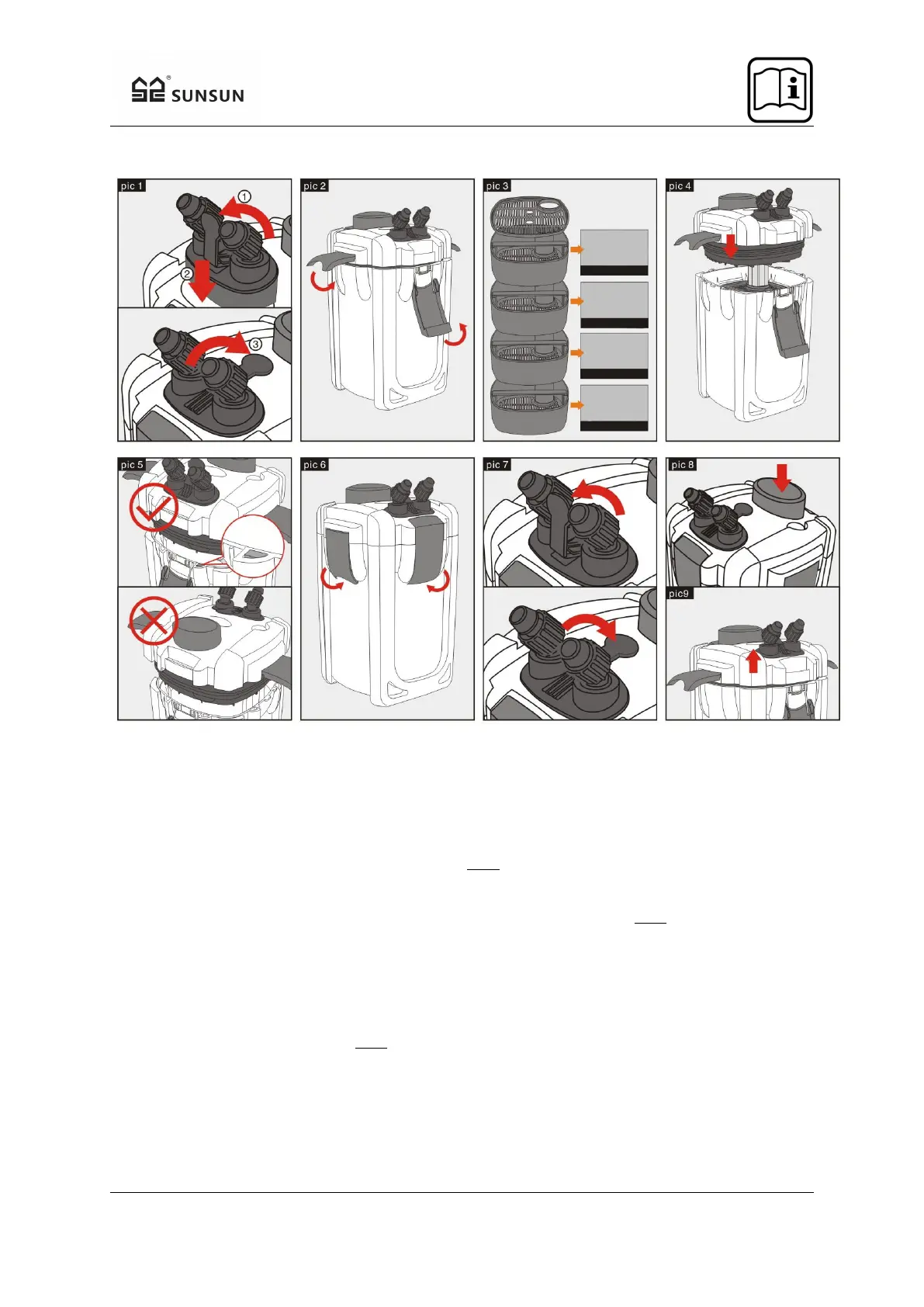 SUNSUN

pic 1

①

②

③

pic 2

pic 3

pic 4

pic 5

pic 6

pic 7

pic 8

pic9